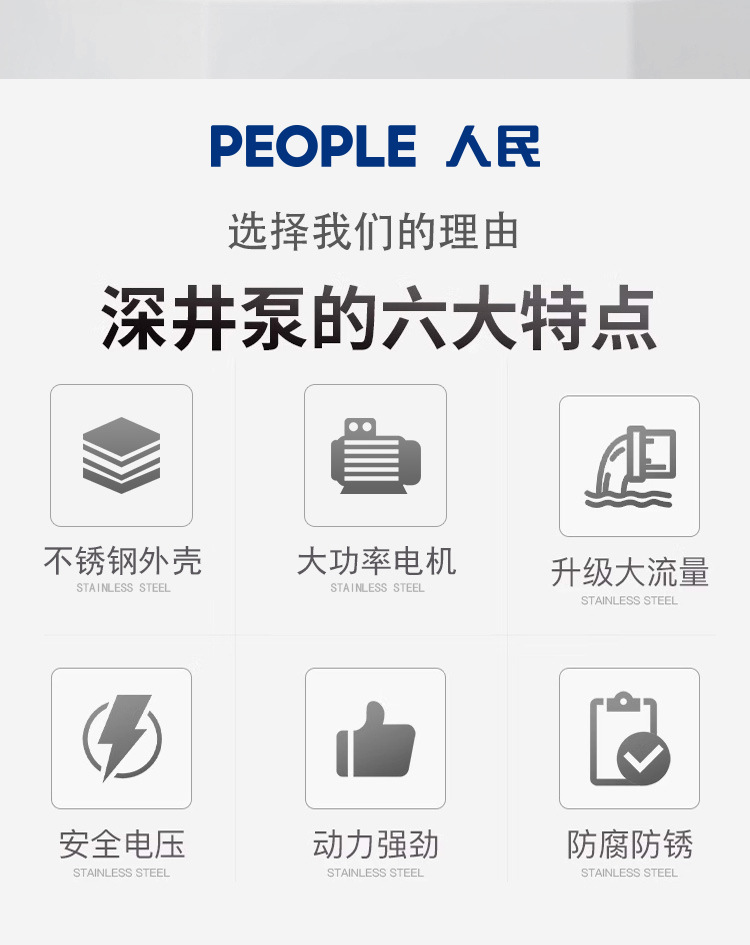 PEOPLE 人民

选择我们的理由

深井泵的六大特点

不锈钢外壳
STAINLESS STEEL

大功率电机
STAINLESS STEEL

升级大流量
STAINLESS STEEL

安全电压
STAINLESS STEEL

动力强劲
STAINLESS STEEL

防腐防锈
STAINLESS STEEL