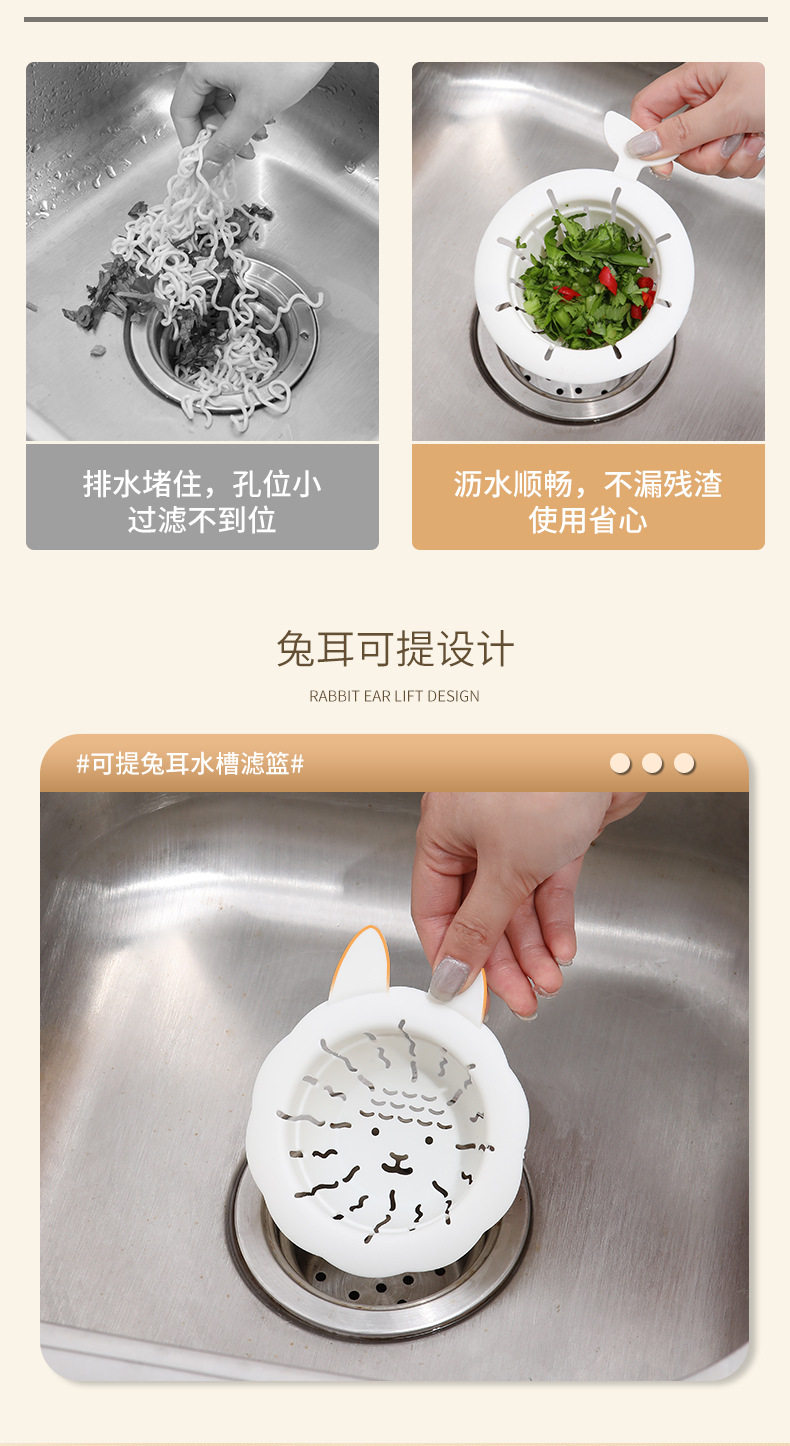 排水堵住，孔位小
过滤不到位

沥水顺畅，不漏残渣
使用省心

兔耳可提设计

RABBIT EAR LIFT DESIGN

#可提兔耳水槽滤篮#