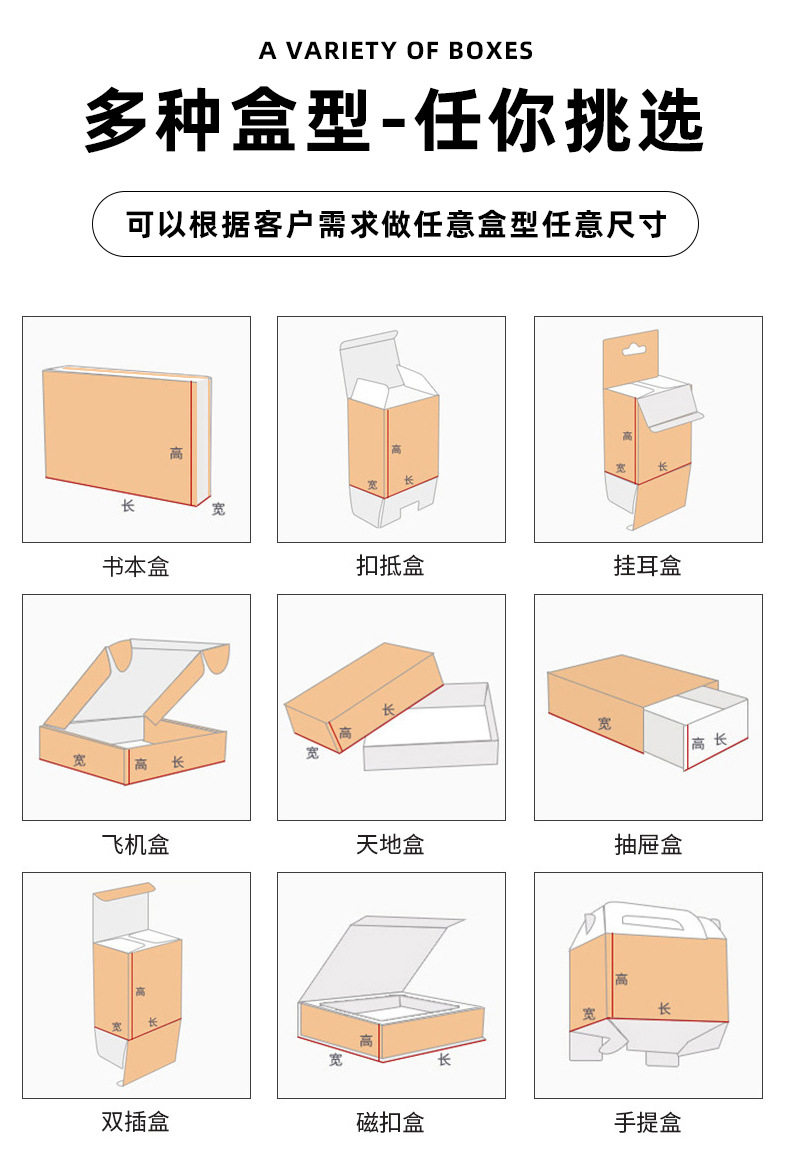 A VARIETY OF BOXES

多种盒型-任你挑选

可以根据客户需求做任意盒型任意尺寸

高
长
宽

书本盒

高
宽
长

扣抵盒

高
宽
长

挂耳盒

宽
高
长

飞机盒

高
长
宽

天地盒

宽
高
长

抽屉盒

高
宽
长

双插盒

高
宽
长

磁扣盒

高
宽
长

手提盒