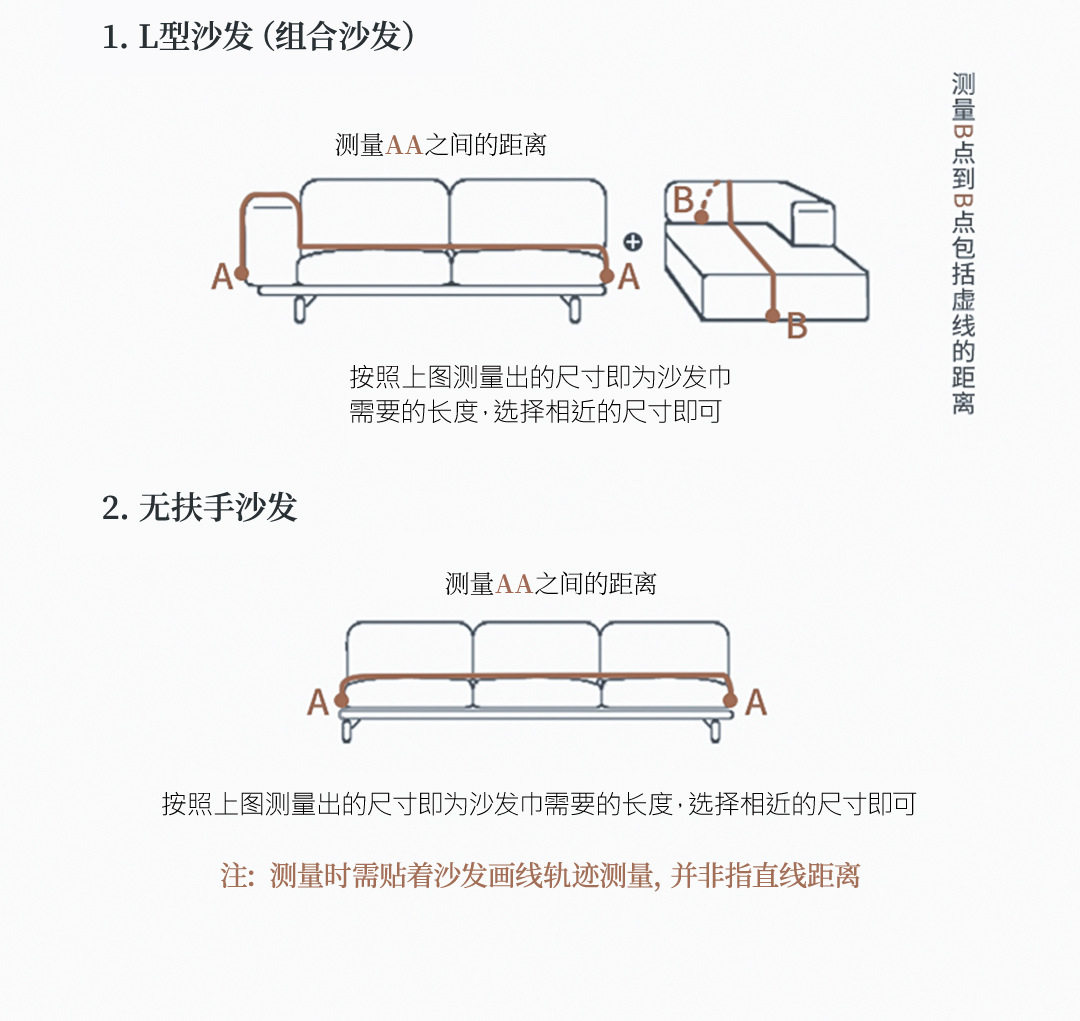 1. L型沙发（组合沙发）

测量AA之间的距离

A A

B

B

测量B点到B点包括虚线的距离

按照上图测量出的尺寸即为沙发巾需要的长度·选择相近的尺寸即可

2. 无扶手沙发

测量AA之间的距离

A A

按照上图测量出的尺寸即为沙发巾需要的长度·选择相近的尺寸即可

注：测量时需贴着沙发画线轨迹测量，并非指直线距离