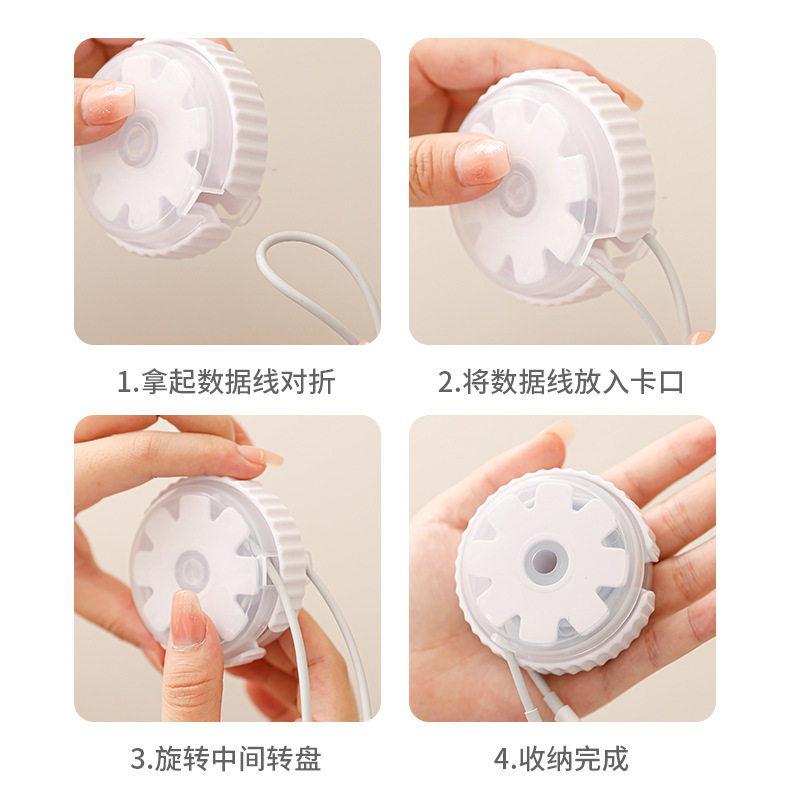 1.拿起数据线对折

2.将数据线放入卡口

3.旋转中间转盘

4.收纳完成