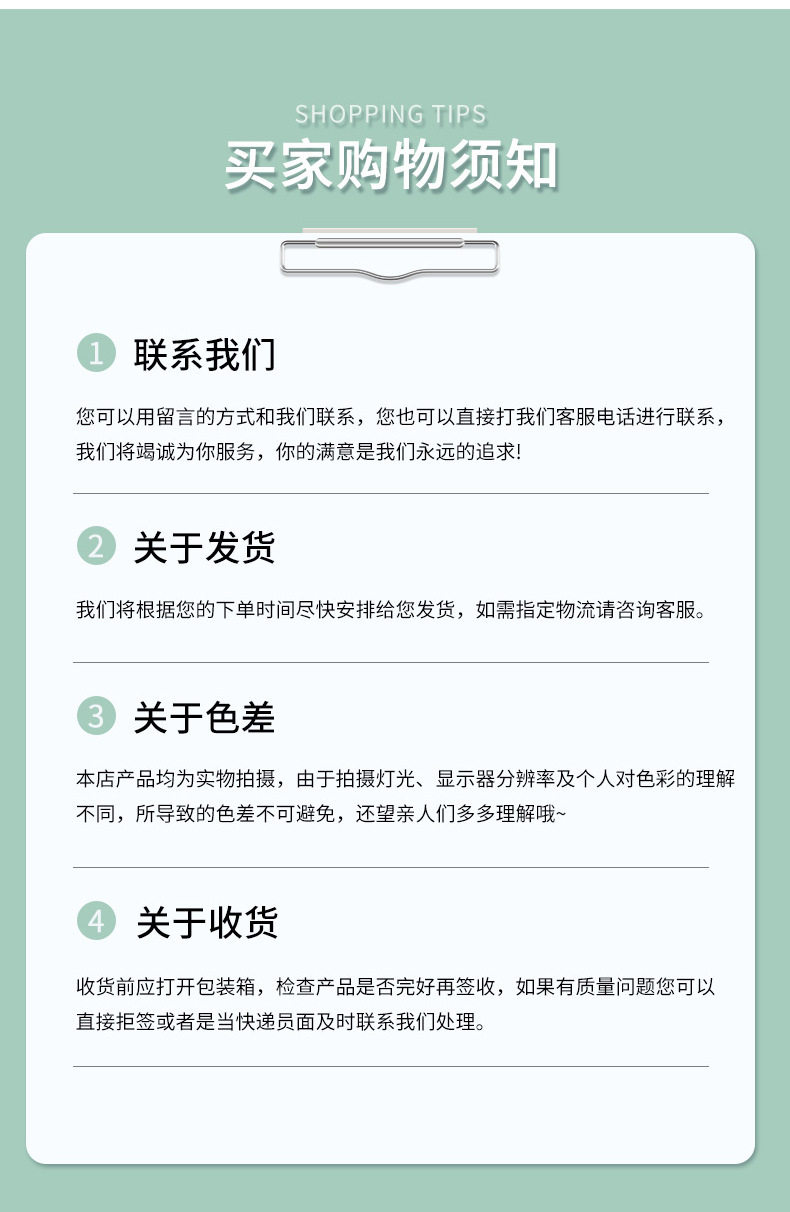 SHOPPING TIPS
买家购物须知

1 联系我们

您可以用留言的方式和我们联系，您也可以直接打我们客服电话进行联系，我们将竭诚为你服务，你的满意是我们永远的追求!

2 关于发货

我们将根据您的下单时间尽快安排给您发货，如需指定物流请咨询客服。

3 关于色差

本店产品均为实物拍摄，由于拍摄灯光、显示器分辨率及个人对色彩的理解不同，所导致的色差不可避免，还望亲人们多多理解哦~

4 关于收货

收货前应打开包装箱，检查产品是否完好再签收，如果有质量问题您可以直接拒签或者是当快递员面及时联系我们处理。