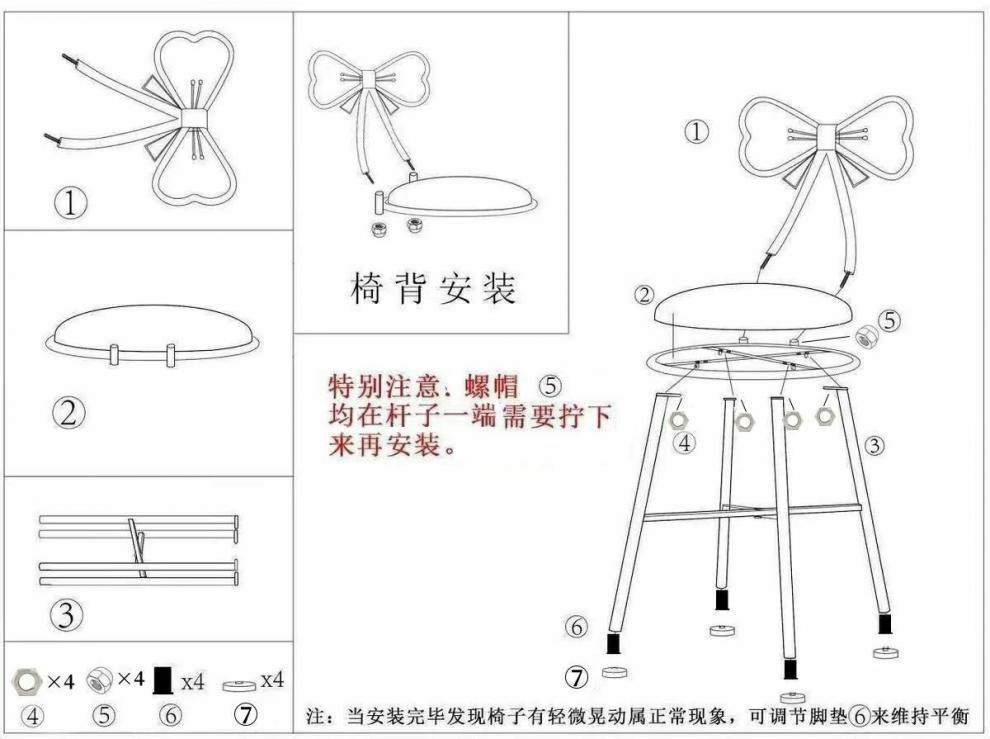 ①

②

③

×4 ×4 x4 x4

④ ⑤ ⑥ ⑦

椅背安装

特别注意. 螺帽 ⑤ 均在杆子一端需要拧下来再安装。

①

②

⑤

④

③

⑥

⑦

注：当安装完毕发现椅子有轻微晃动属正常现象，可调节脚垫⑥来维持平衡