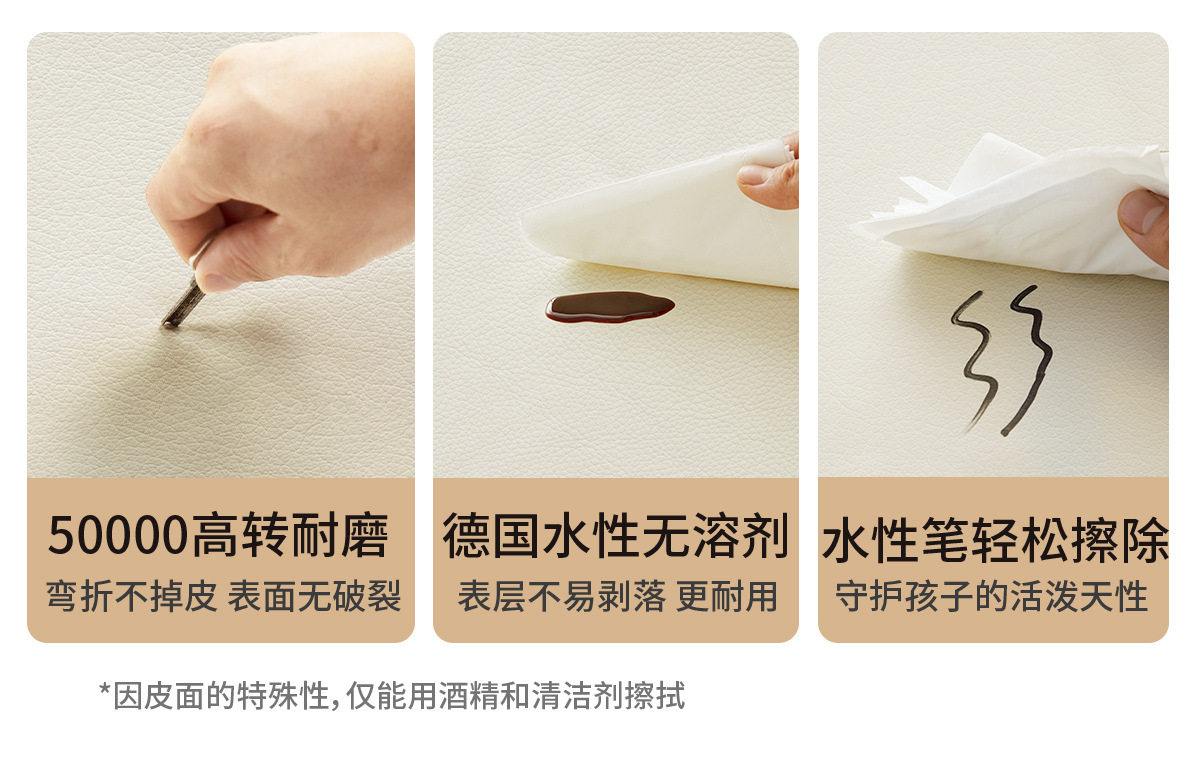 50000高转耐磨
弯折不掉皮 表面无破裂

德国水性无溶剂
表层不易剥落 更耐用

水性笔轻松擦除
守护孩子的活泼天性

*因皮面的特殊性，仅能用酒精和清洁剂擦拭