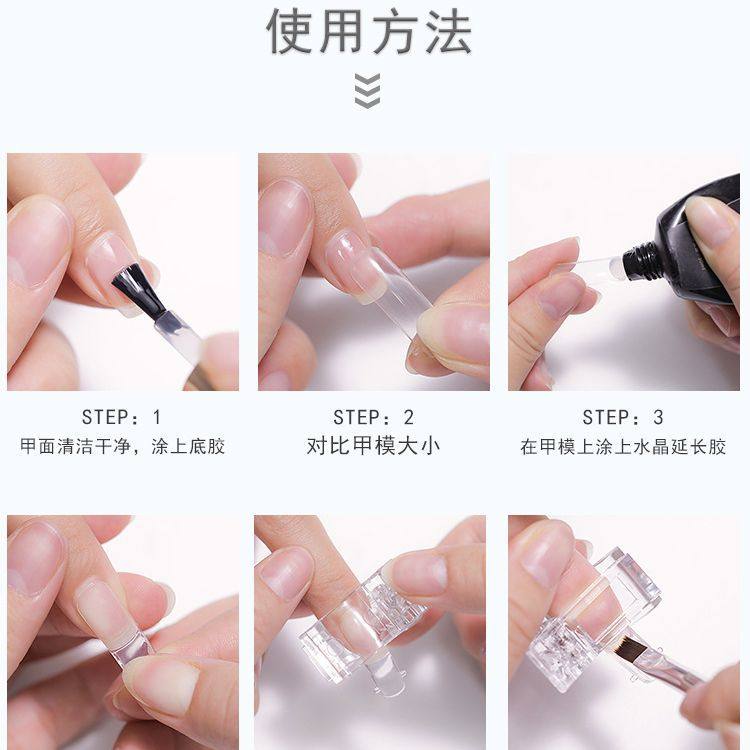 使用方法

STEP：1
甲面清洁干净，涂上底胶

STEP：2
对比甲模大小

STEP：3
在甲模上涂上水晶延长胶