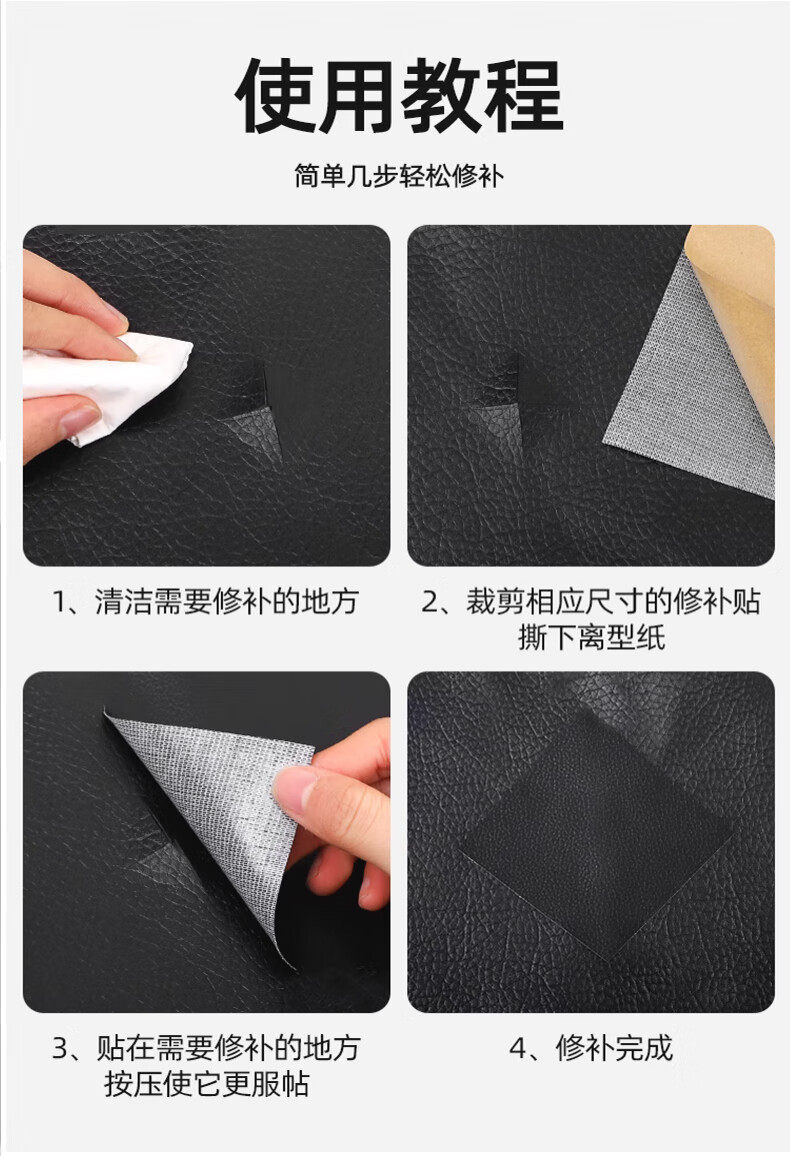 使用教程

简单几步轻松修补

1、清洁需要修补的地方

2、裁剪相应尺寸的修补贴
撕下离型纸

3、贴在需要修补的地方
按压使它更服帖

4、修补完成