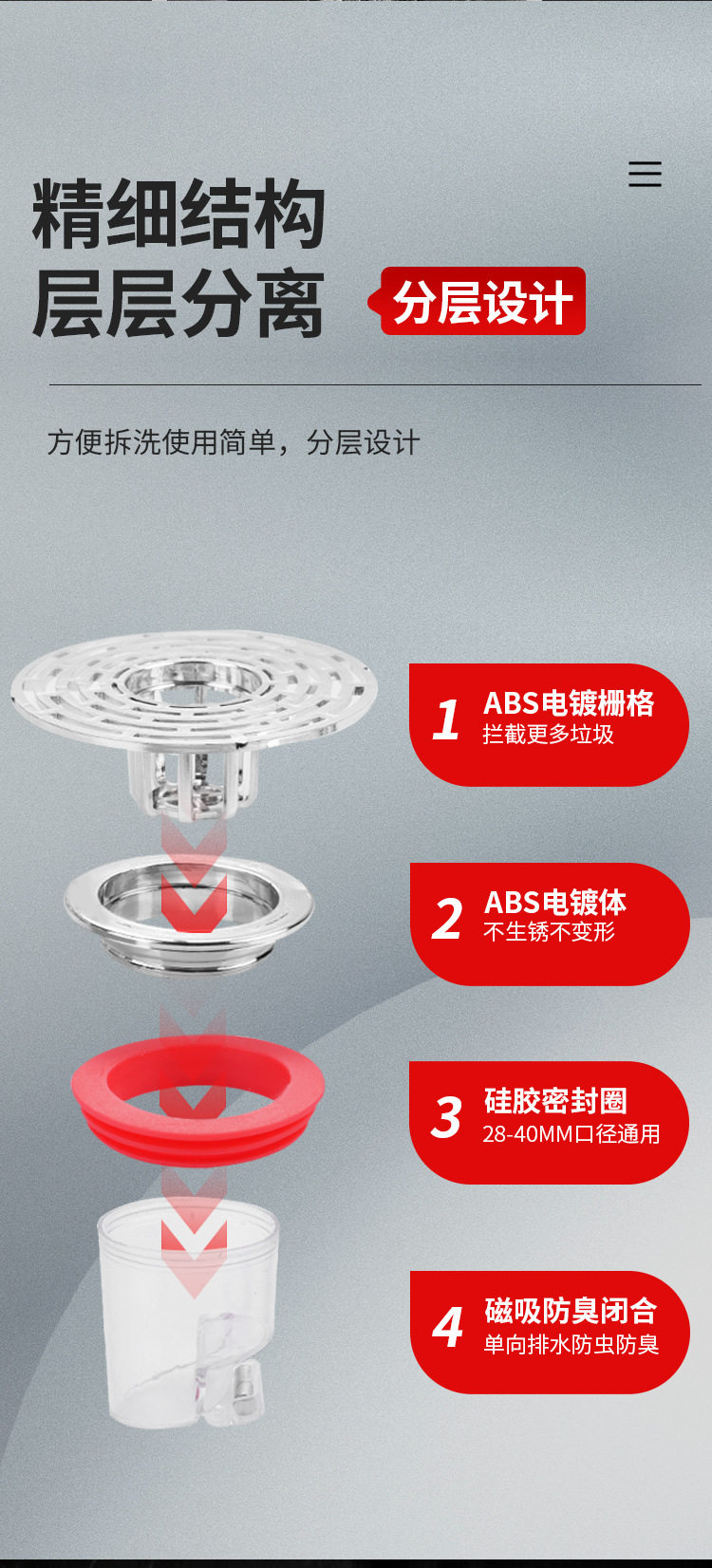 精细结构
层层分离

分层设计

方便拆洗使用简单，分层设计

1 ABS电镀栅格
拦截更多垃圾

2 ABS电镀体
不生锈不变形

3 硅胶密封圈
28-40MM口径通用

4 磁吸防臭闭合
单向排水防虫防臭