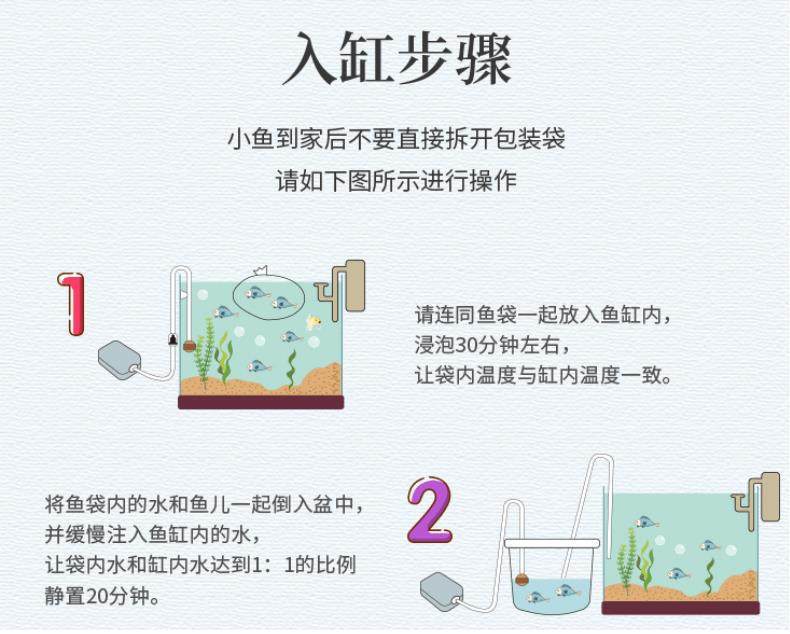 入缸步骤

小鱼到家后不要直接拆开包装袋
请如下图所示进行操作

1

请连同鱼袋一起放入鱼缸内，
浸泡30分钟左右，
让袋内温度与缸内温度一致。

将鱼袋内的水和鱼儿一起倒入盆中，
并缓慢注入鱼缸内的水，
让袋内水和缸内水达到1：1的比例
静置20分钟。

2