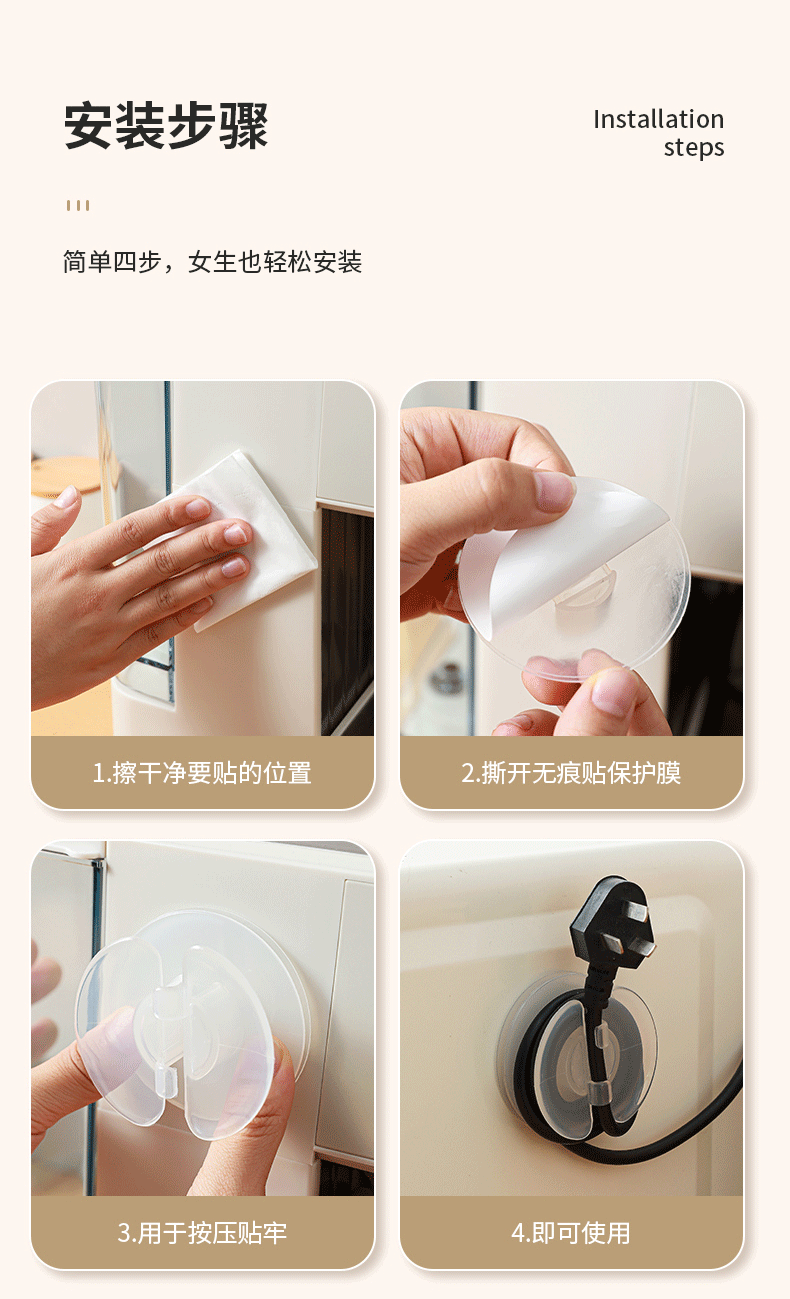 安装步骤

Installation steps

简单四步，女生也轻松安装

1.擦干净要贴的位置

2.撕开无痕贴保护膜

3.用于按压贴牢

4.即可使用