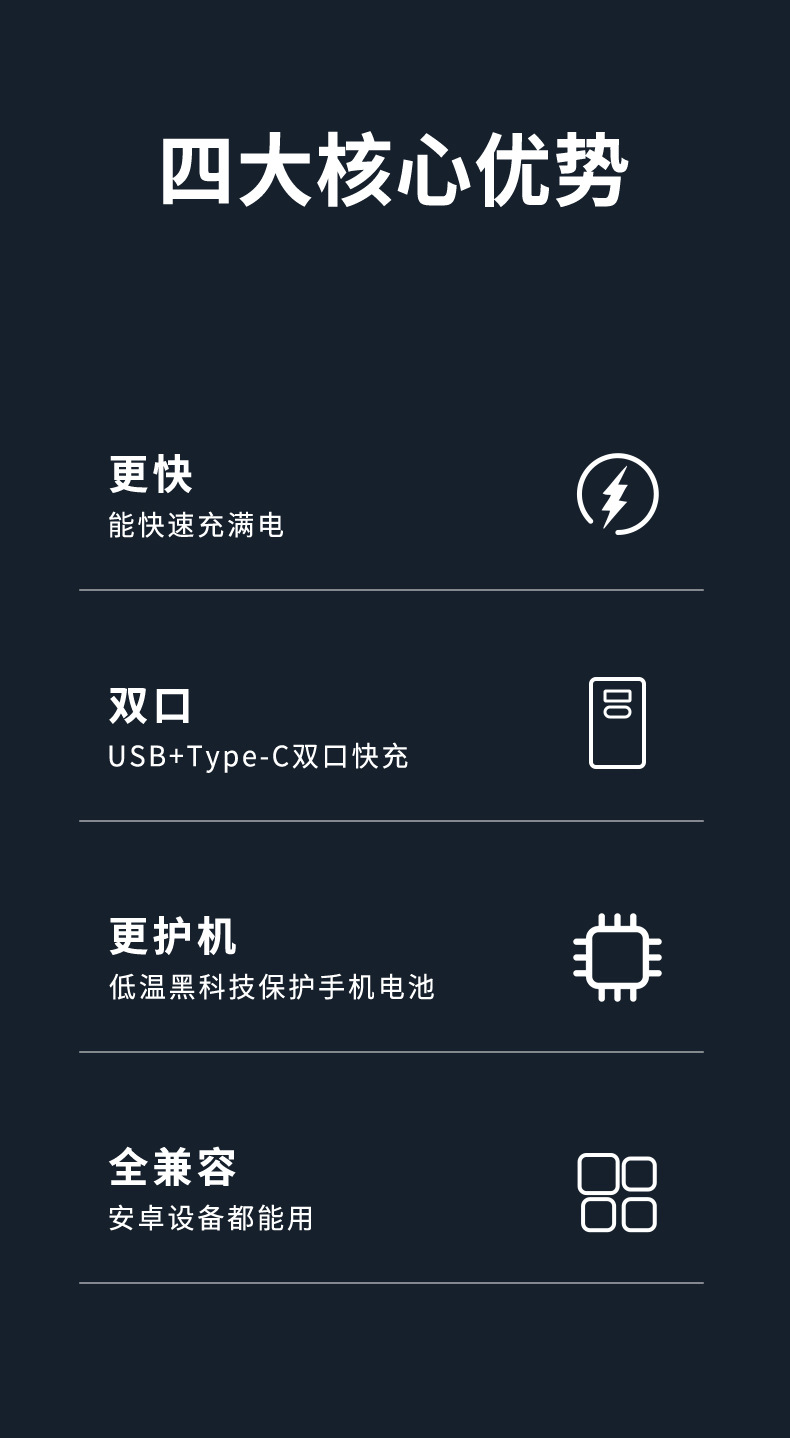 四大核心优势

更快
能快速充满电

双口
USB+Type-C双口快充

更护机
低温黑科技保护手机电池

全兼容
安卓设备都能用