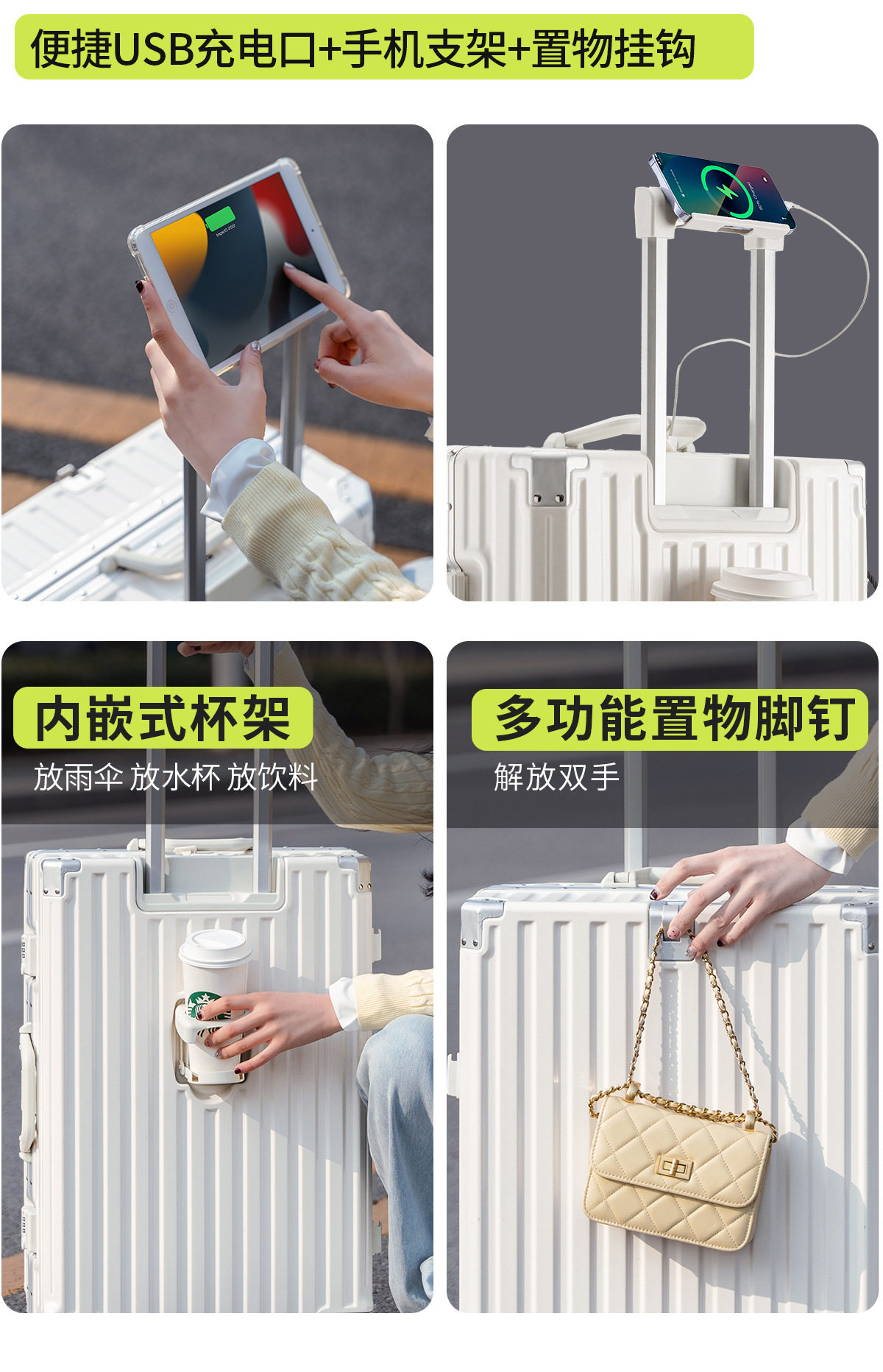 便捷USB充电口+手机支架+置物挂钩

内嵌式杯架

放雨伞 放水杯 放饮料

多功能置物脚钉

解放双手