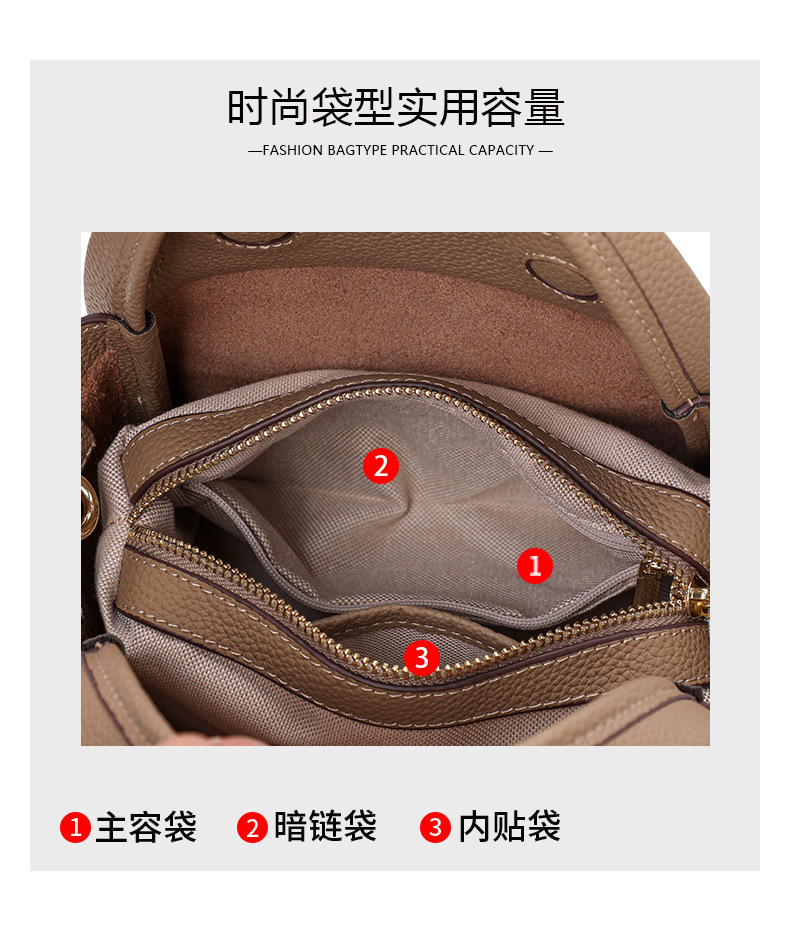 时尚袋型实用容量

—FASHION BAGTYPE PRACTICAL CAPACITY —

2

1

3

1 主容袋　2 暗链袋　3 内贴袋