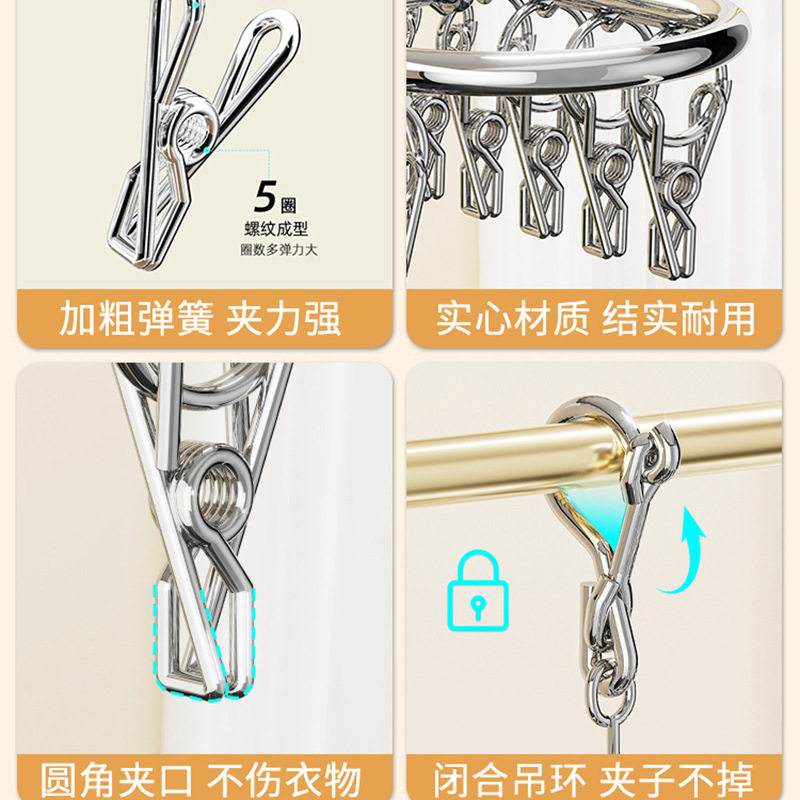 5圈
螺纹成型
圈数多弹力大

加粗弹簧 夹力强

实心材质 结实耐用

圆角夹口 不伤衣物

闭合吊环 夹子不掉