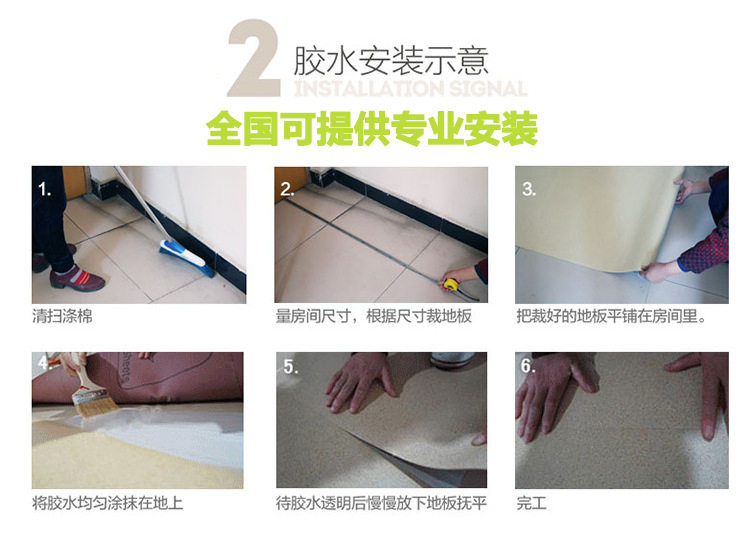 2 胶水安装示意

INSTALLATION SIGNAL

全国可提供专业安装

1.

清扫涤棉

2.

量房间尺寸，根据尺寸裁地板

3.

把裁好的地板平铺在房间里。

4.

将胶水均匀涂抹在地上

5.

待胶水透明后慢慢放下地板抚平

6.

完工