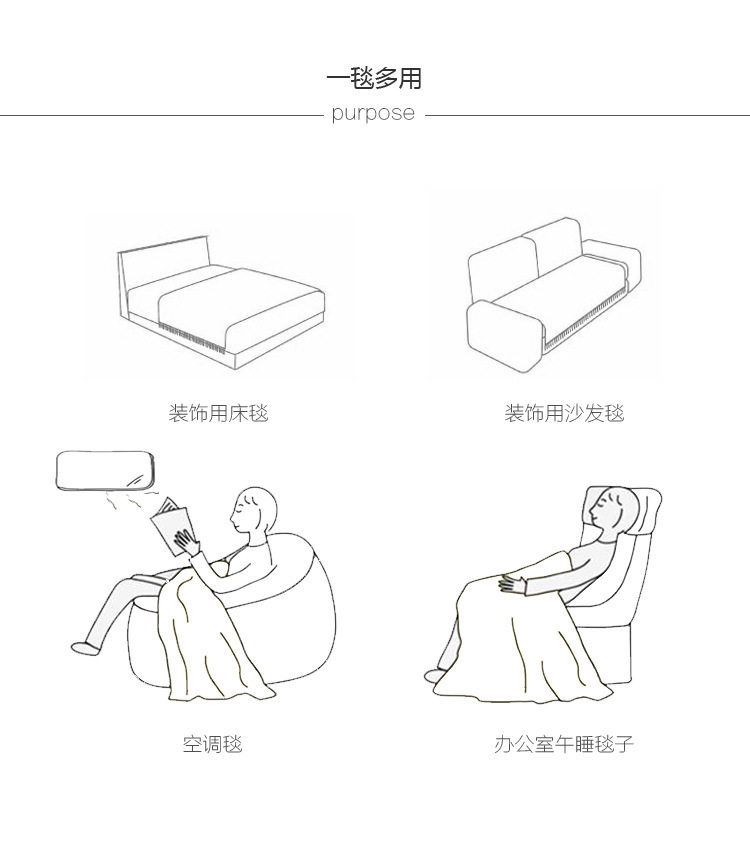 一毯多用

purpose

装饰用床毯

装饰用沙发毯

空调毯

办公室午睡毯子