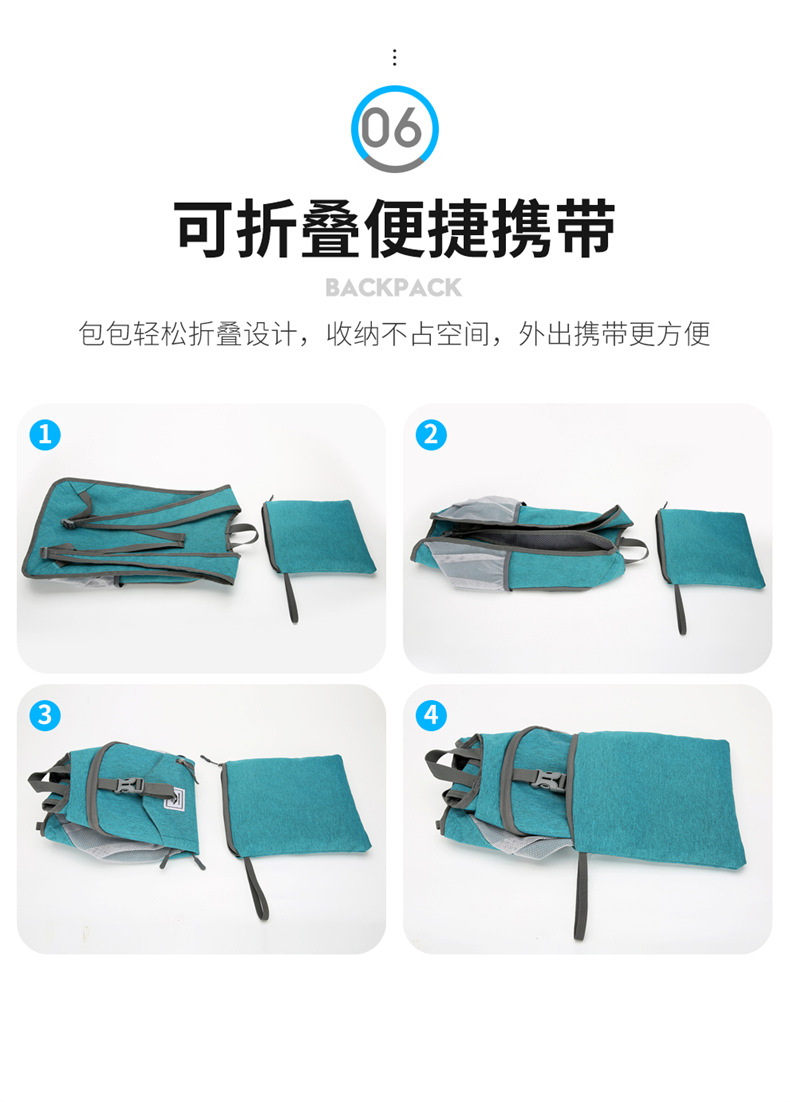 06

可折叠便捷携带

BACKPACK

包包轻松折叠设计，收纳不占空间，外出携带更方便

1

2

3

4