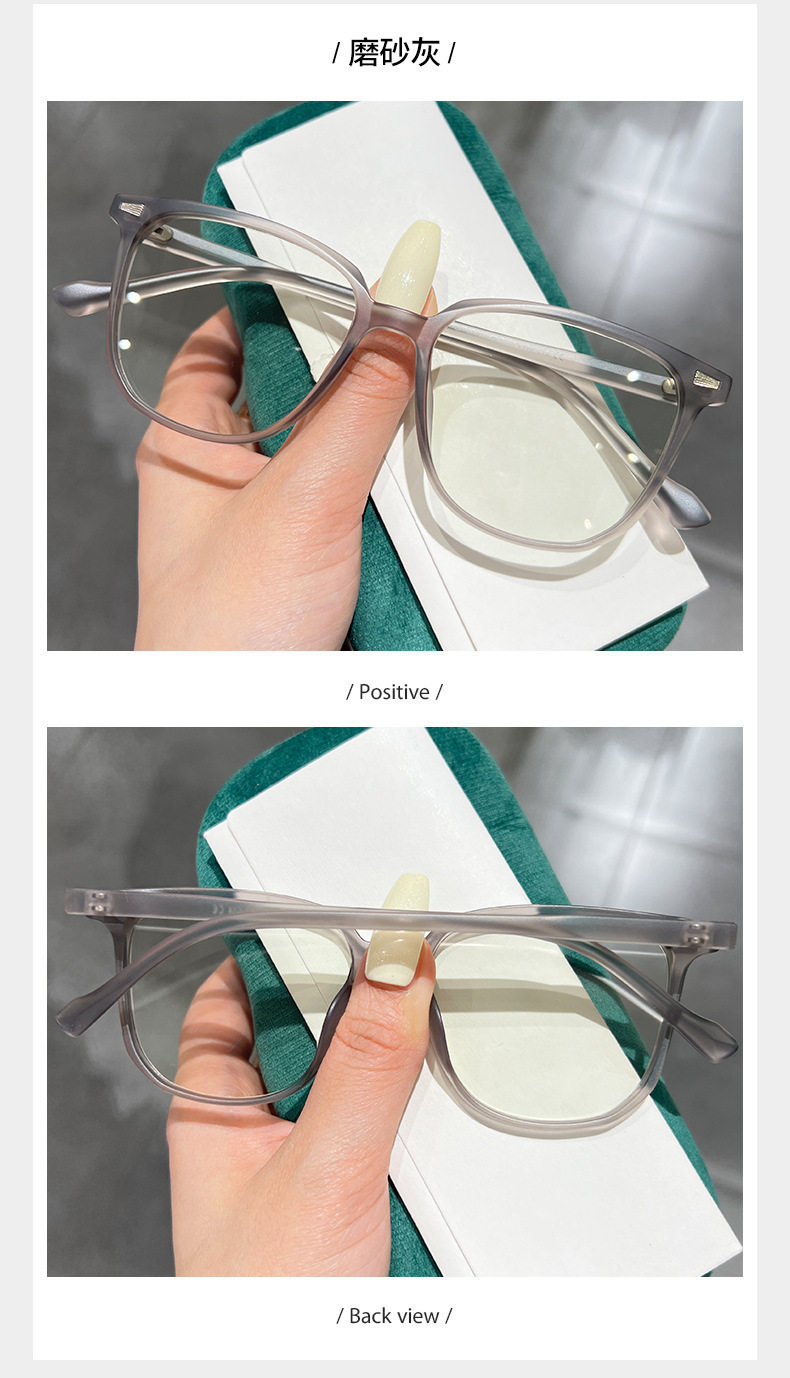 / 磨砂灰 /

/ Positive /

/ Back view /