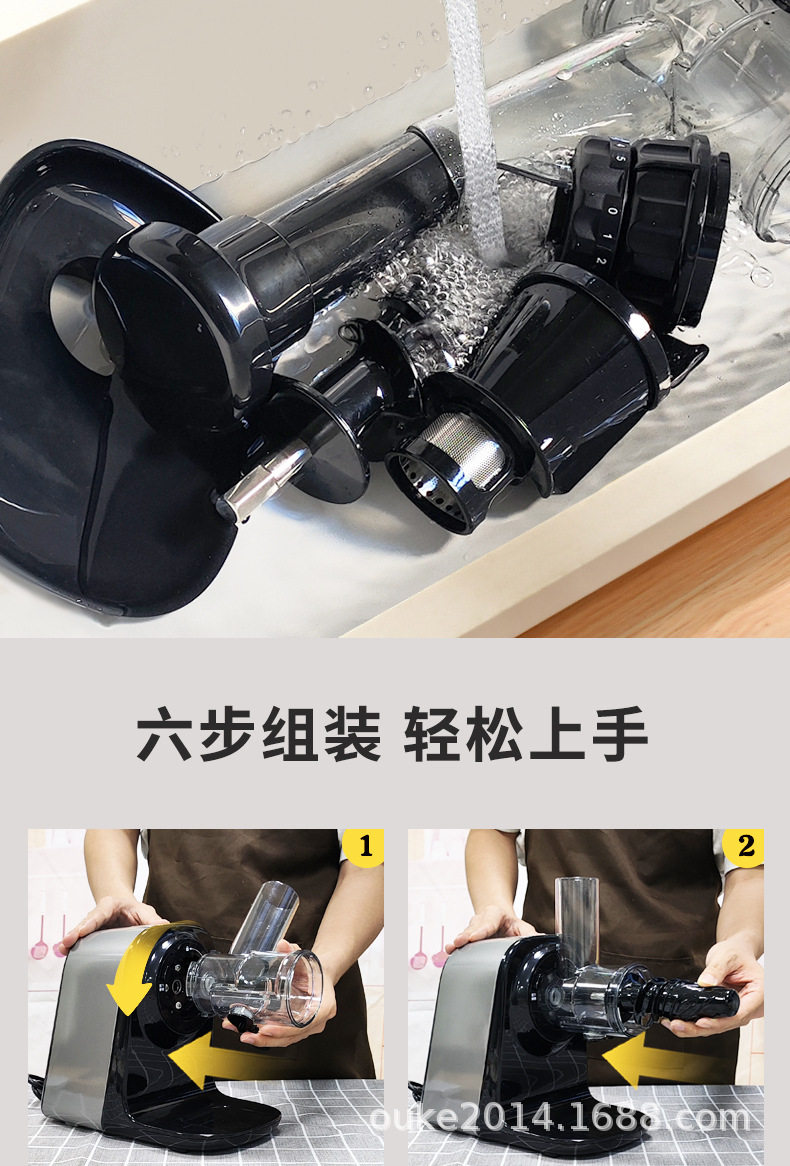 5 0 1 2

六步组装 轻松上手

1

2

ouke2014.1688.com