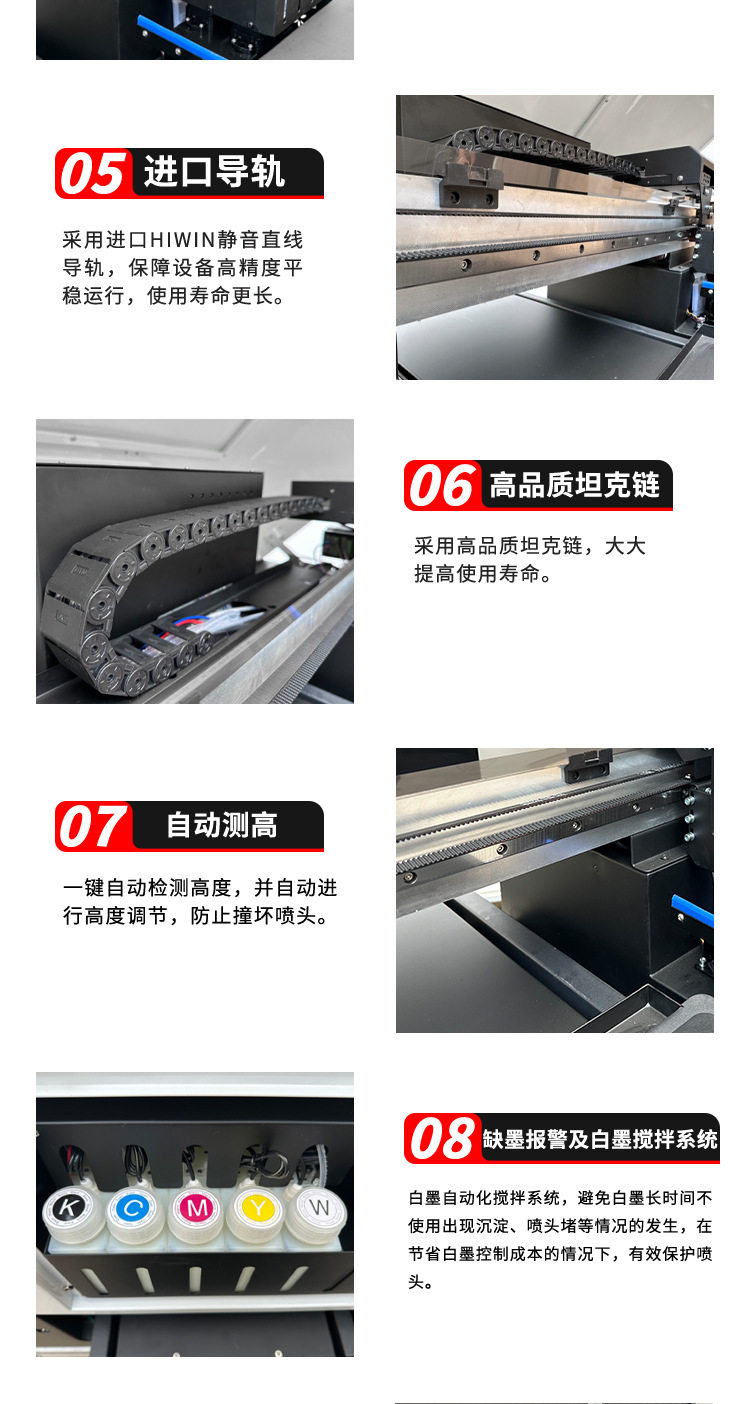 05 进口导轨

采用进口HIWIN静音直线导轨，保障设备高精度平稳运行，使用寿命更长。

06 高品质坦克链

采用高品质坦克链，大大提高使用寿命。

07 自动测高

一键自动检测高度，并自动进行高度调节，防止撞坏喷头。

K C M Y W

08 缺墨报警及白墨搅拌系统

白墨自动化搅拌系统，避免白墨长时间不使用出现沉淀、喷头堵等情况的发生，在节省白墨控制成本的情况下，有效保护喷头。