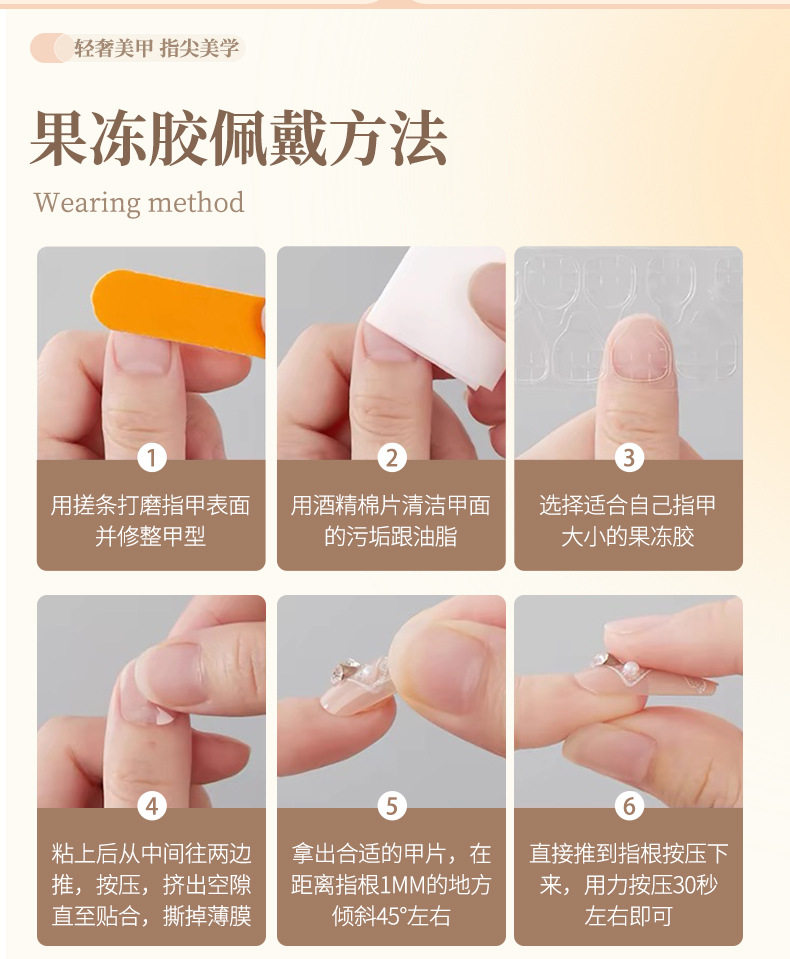 轻奢美甲 指尖美学

果冻胶佩戴方法

Wearing method

1
用搓条打磨指甲表面并修整甲型

2
用酒精棉片清洁甲面的污垢跟油脂

3
选择适合自己指甲大小的果冻胶

4
粘上后从中间往两边推，按压，挤出空隙直至贴合，撕掉薄膜

5
拿出合适的甲片，在距离指根1MM的地方倾斜45°左右

6
直接推到指根按压下来，用力按压30秒左右即可