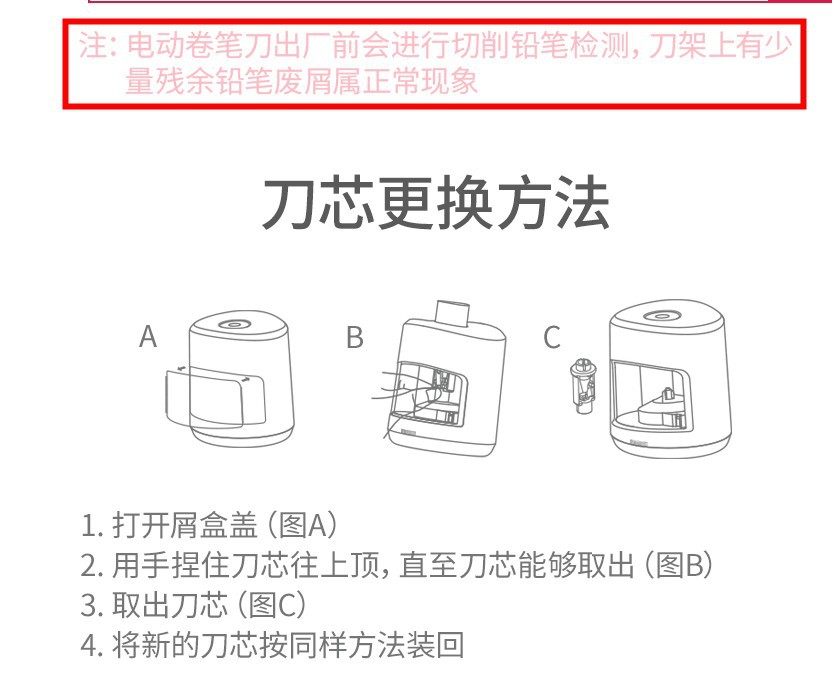 注：电动卷笔刀出厂前会进行切削铅笔检测，刀架上有少量残余铅笔废屑属正常现象

刀芯更换方法

A

B

C

1. 打开屑盒盖（图A）
2. 用手捏住刀芯往上顶，直至刀芯能够取出（图B）
3. 取出刀芯（图C）
4. 将新的刀芯按同样方法装回