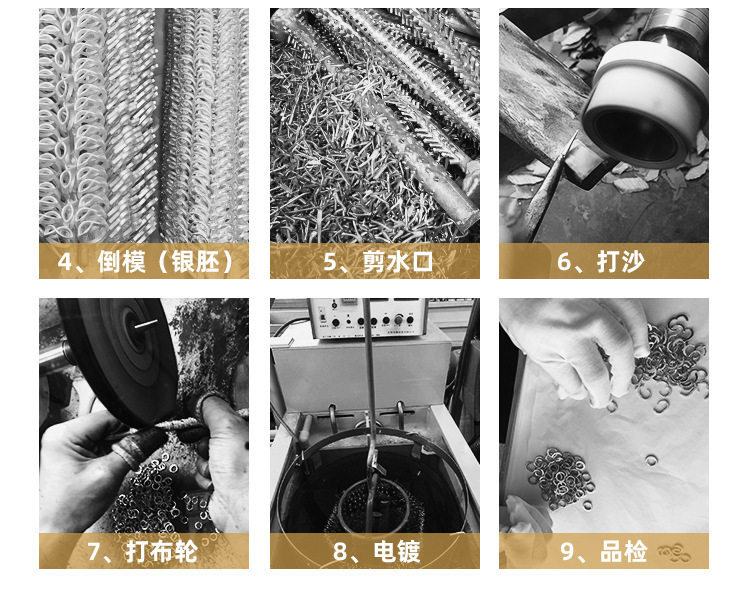 4、倒模（银胚）

5、剪水口

6、打沙

7、打布轮

8、电镀

9、品检