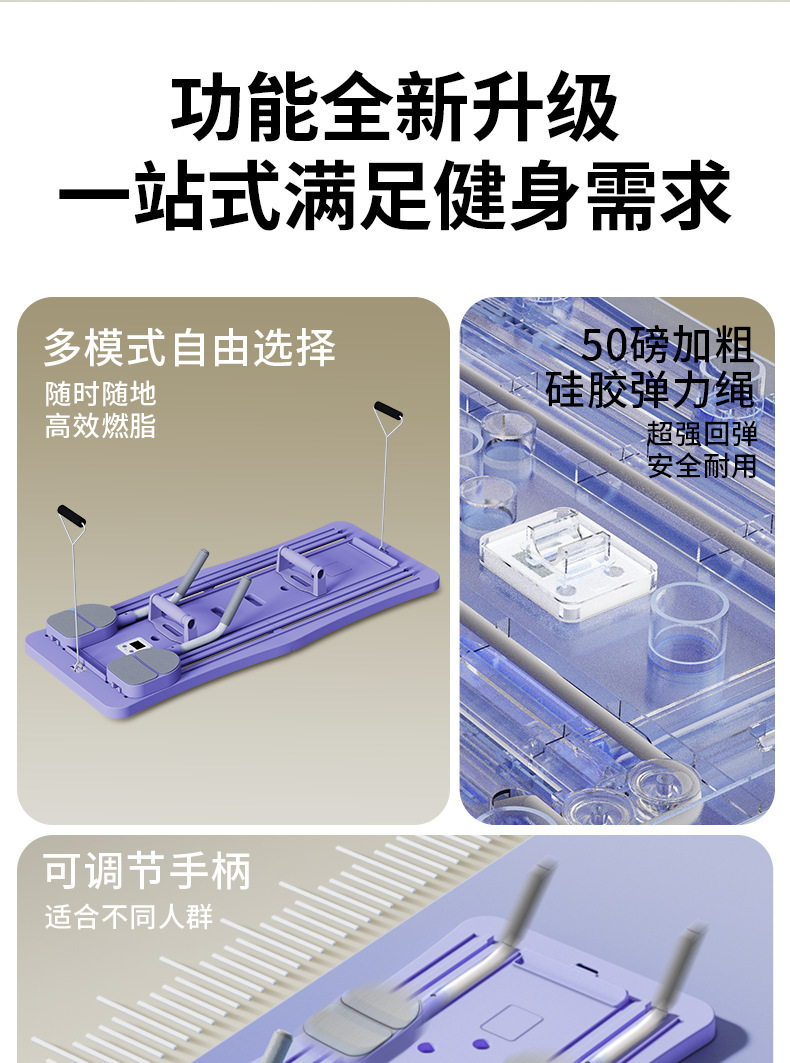 功能全新升级
一站式满足健身需求

多模式自由选择
随时随地
高效燃脂

50磅加粗
硅胶弹力绳
超强回弹
安全耐用

可调节手柄
适合不同人群