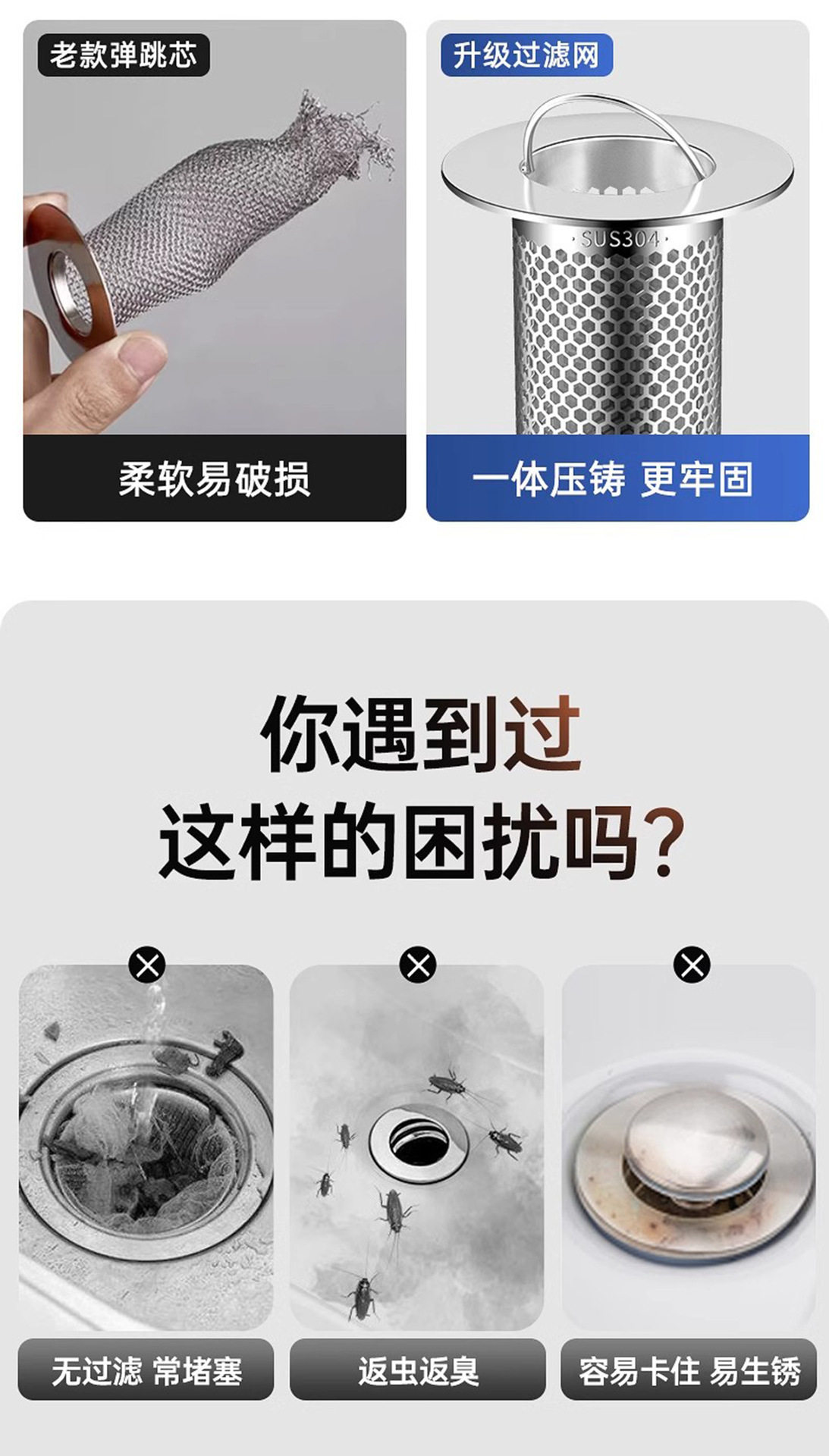 老款弹跳芯

柔软易破损

升级过滤网

SUS304

一体压铸 更牢固

你遇到过
这样的困扰吗？

无过滤 常堵塞

返虫返臭

容易卡住 易生锈