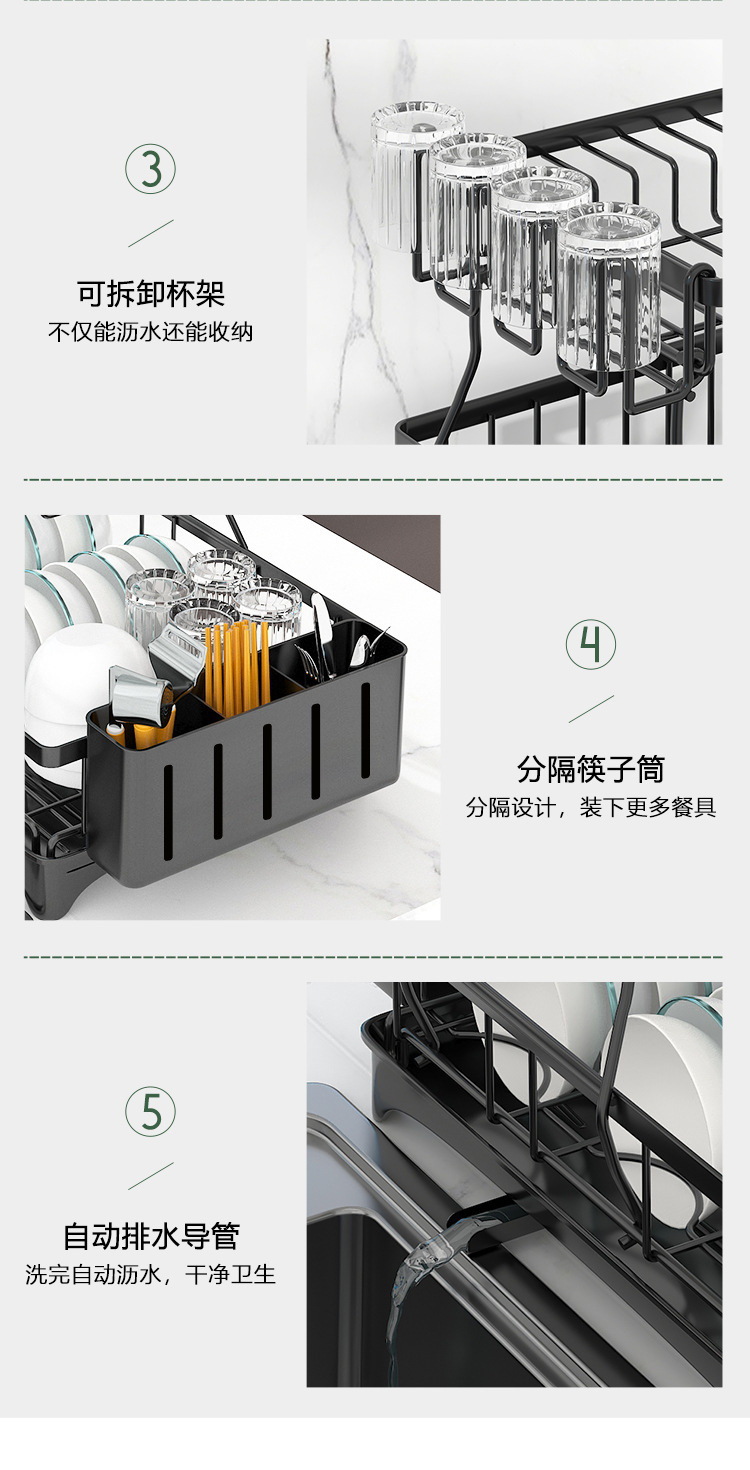 3

可拆卸杯架
不仅能沥水还能收纳

4

分隔筷子筒
分隔设计，装下更多餐具

5

自动排水导管
洗完自动沥水，干净卫生