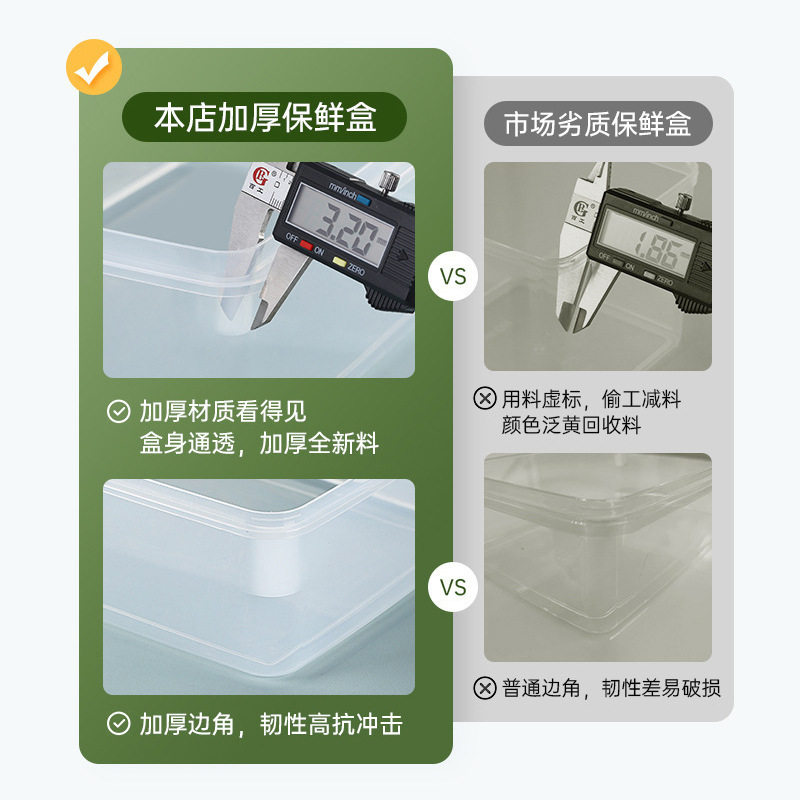 本店加厚保鲜盒

mm/inch
3.20
OFF ON ZERO

加厚材质看得见
盒身通透，加厚全新料

加厚边角，韧性高抗冲击

VS

VS

市场劣质保鲜盒

mm/inch
1.86
OFF ON ZERO

用料虚标，偷工减料
颜色泛黄回收料

普通边角，韧性差易破损