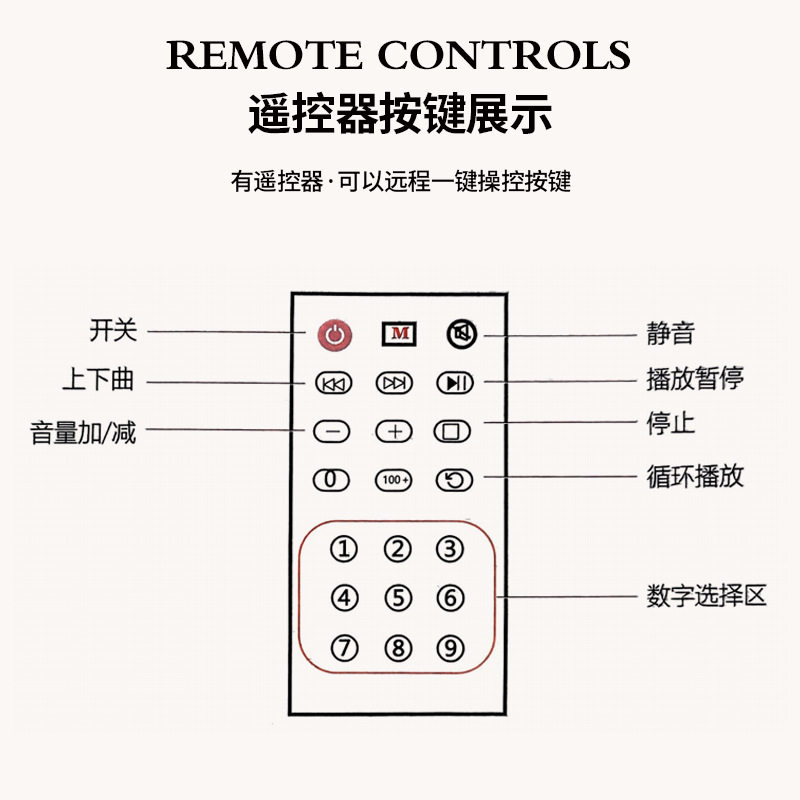 REMOTE CONTROLS
遥控器按键展示

有遥控器·可以远程一键操控按键

开关
上下曲
音量加/减

M
0
100+
1 2 3
4 5 6
7 8 9

静音
播放暂停
停止
循环播放
数字选择区