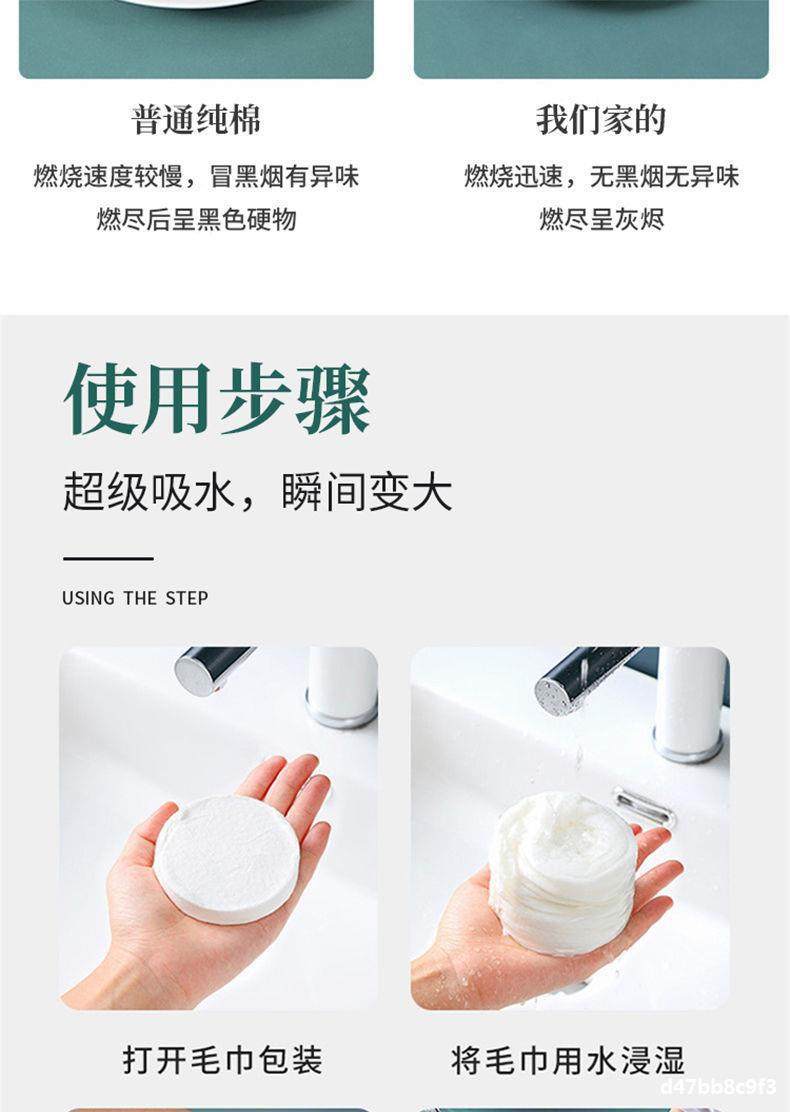 普通纯棉
燃烧速度较慢，冒黑烟有异味
燃尽后呈黑色硬物

我们家的
燃烧迅速，无黑烟无异味
燃尽呈灰烬

使用步骤
超级吸水，瞬间变大

USING THE STEP

打开毛巾包装

将毛巾用水浸湿

d47bb8c9f3