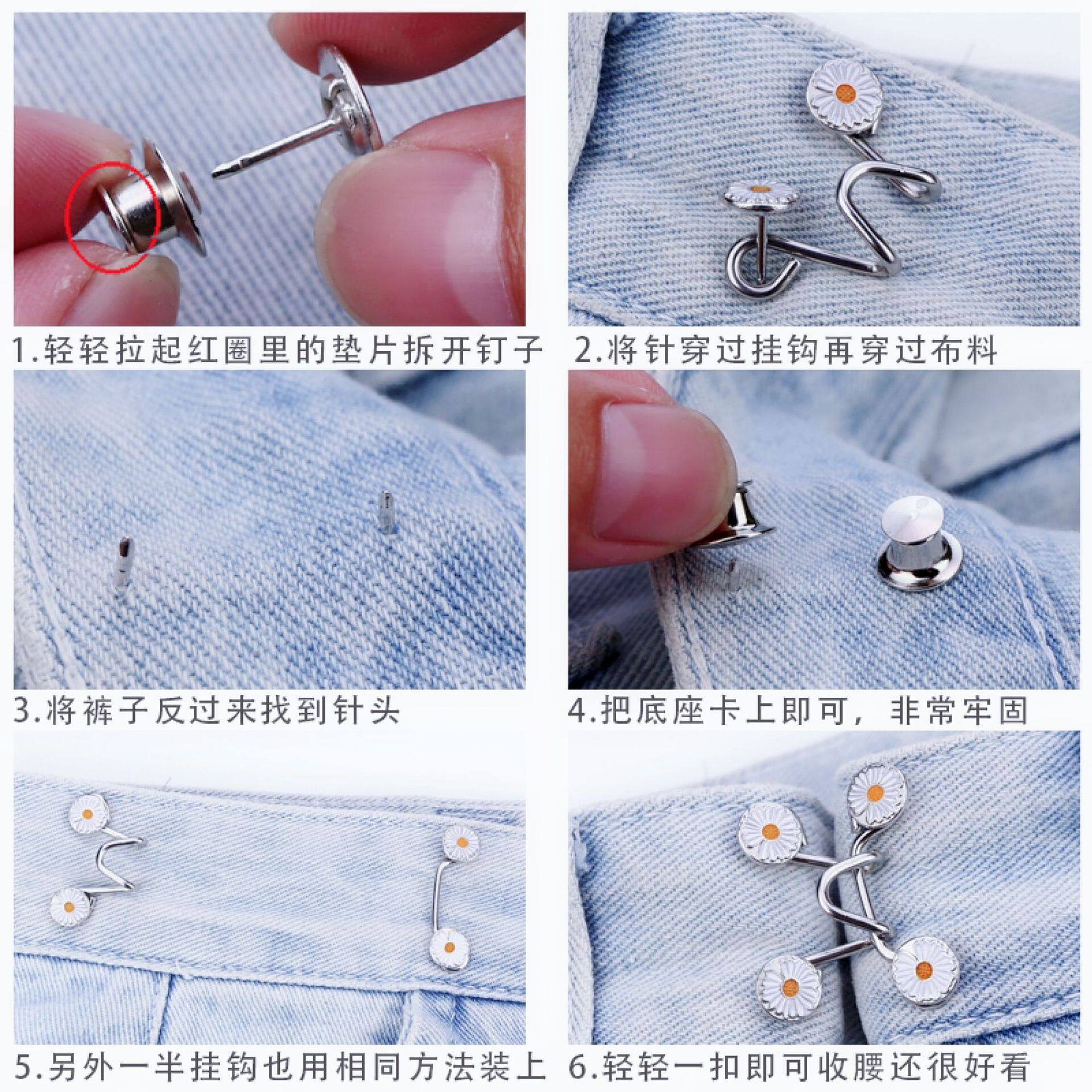 1.轻轻拉起红圈里的垫片拆开钉子

2.将针穿过挂钩再穿过布料

3.将裤子反过来找到针头

4.把底座卡上即可，非常牢固

5.另外一半挂钩也用相同方法装上

6.轻轻一扣即可收腰还很好看