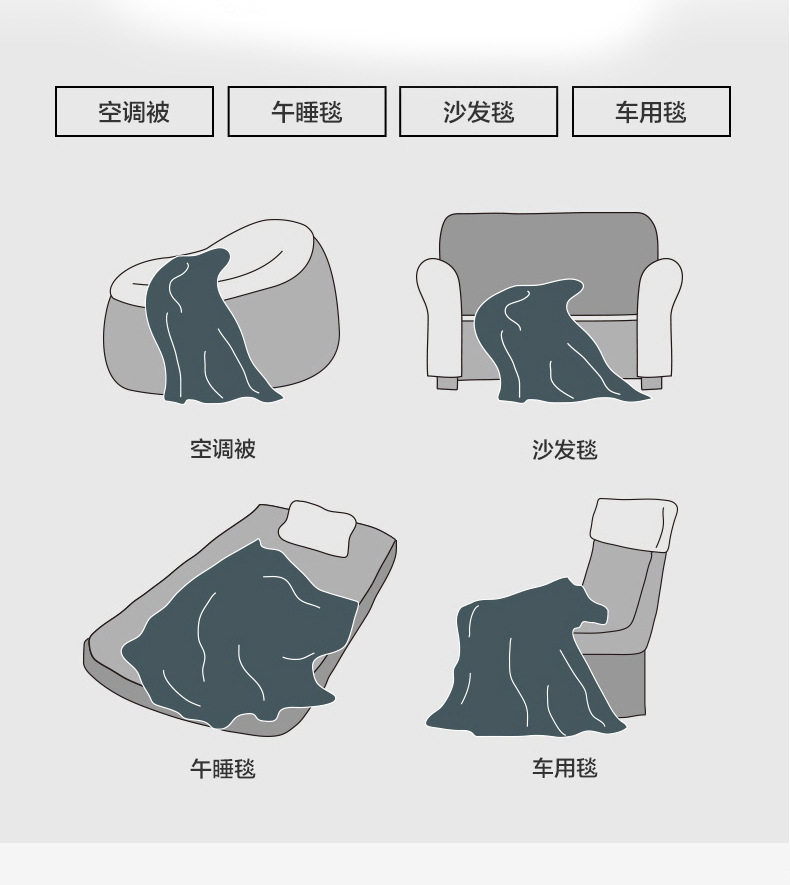 空调被 午睡毯 沙发毯 车用毯

空调被

沙发毯

午睡毯

车用毯