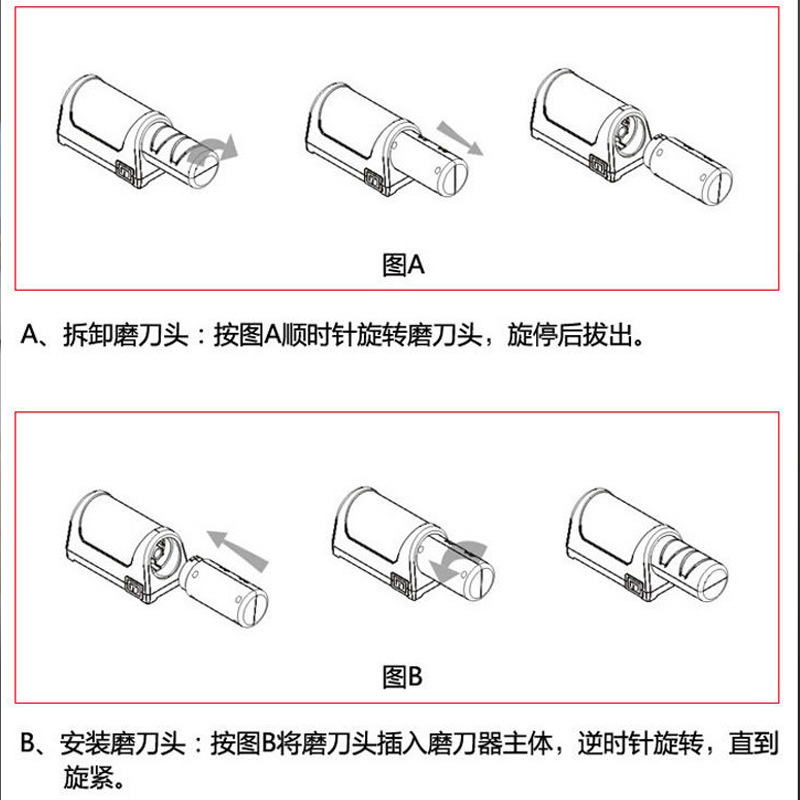 图A

A、拆卸磨刀头：按图A顺时针旋转磨刀头，旋停后拔出。

图B

B、安装磨刀头：按图B将磨刀头插入磨刀器主体，逆时针旋转，直到旋紧。