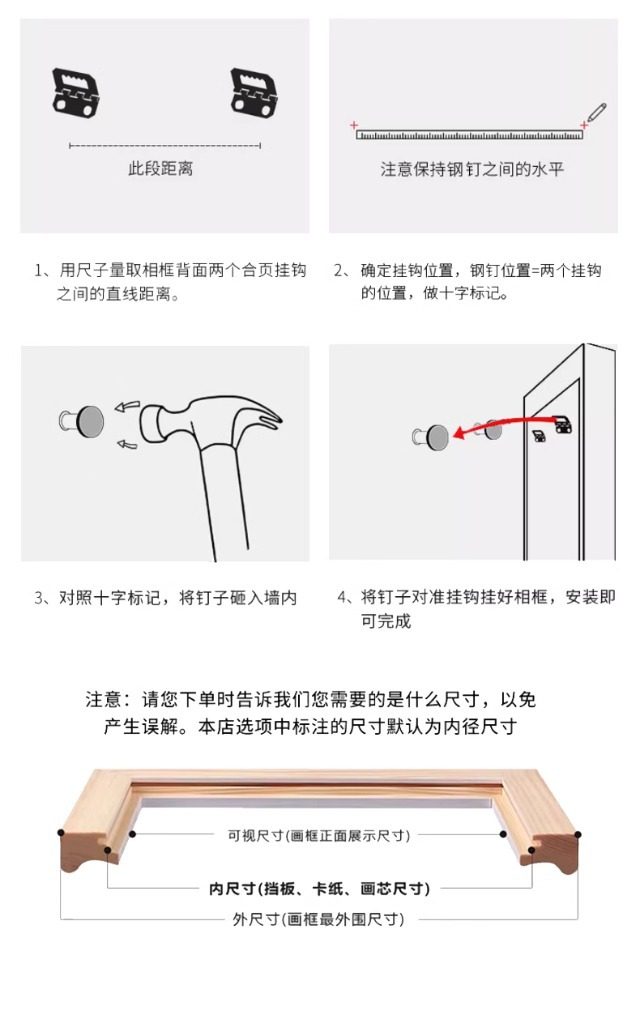 此段距离

注意保持钢钉之间的水平

1、用尺子量取相框背面两个合页挂钩之间的直线距离。

2、确定挂钩位置，钢钉位置=两个挂钩的位置，做十字标记。

3、对照十字标记，将钉子砸入墙内

4、将钉子对准挂钩挂好相框，安装即可完成

注意：请您下单时告诉我们您需要的是什么尺寸，以免产生误解。本店选项中标注的尺寸默认为内径尺寸

可视尺寸(画框正面展示尺寸)

内尺寸(挡板、卡纸、画芯尺寸)

外尺寸(画框最外围尺寸)