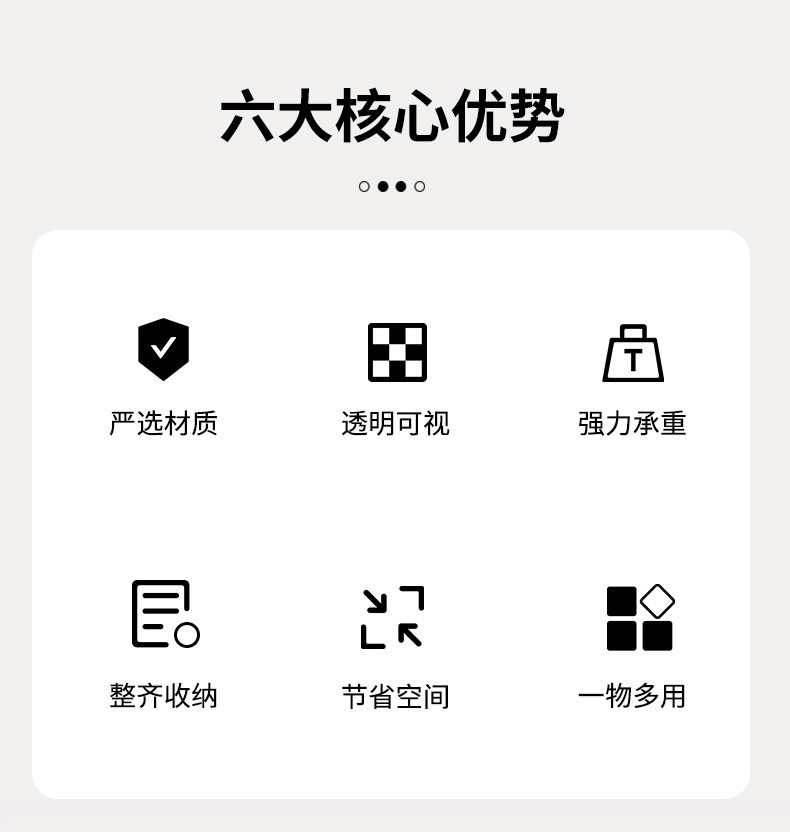 六大核心优势

严选材质

透明可视

强力承重

整齐收纳

节省空间

一物多用