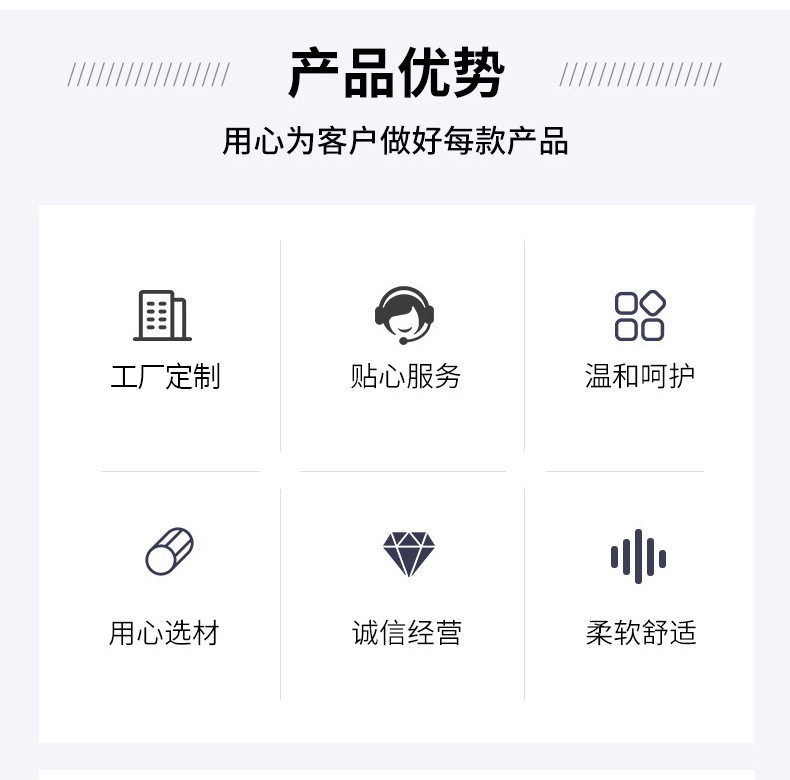 产品优势

用心为客户做好每款产品

工厂定制

贴心服务

温和呵护

用心选材

诚信经营

柔软舒适