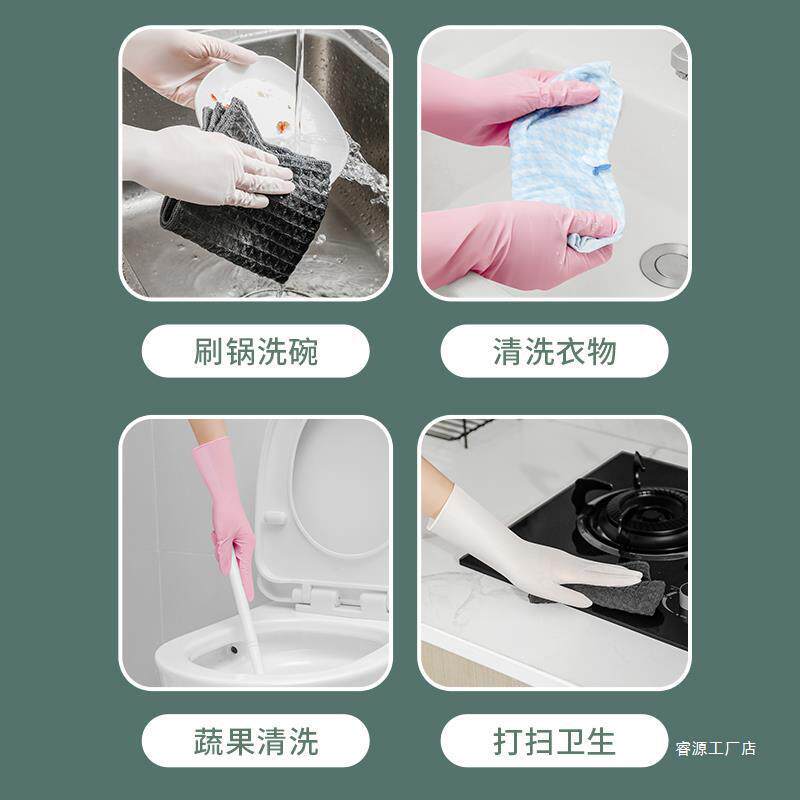 刷锅洗碗

清洗衣物

蔬果清洗

打扫卫生

睿源工厂店