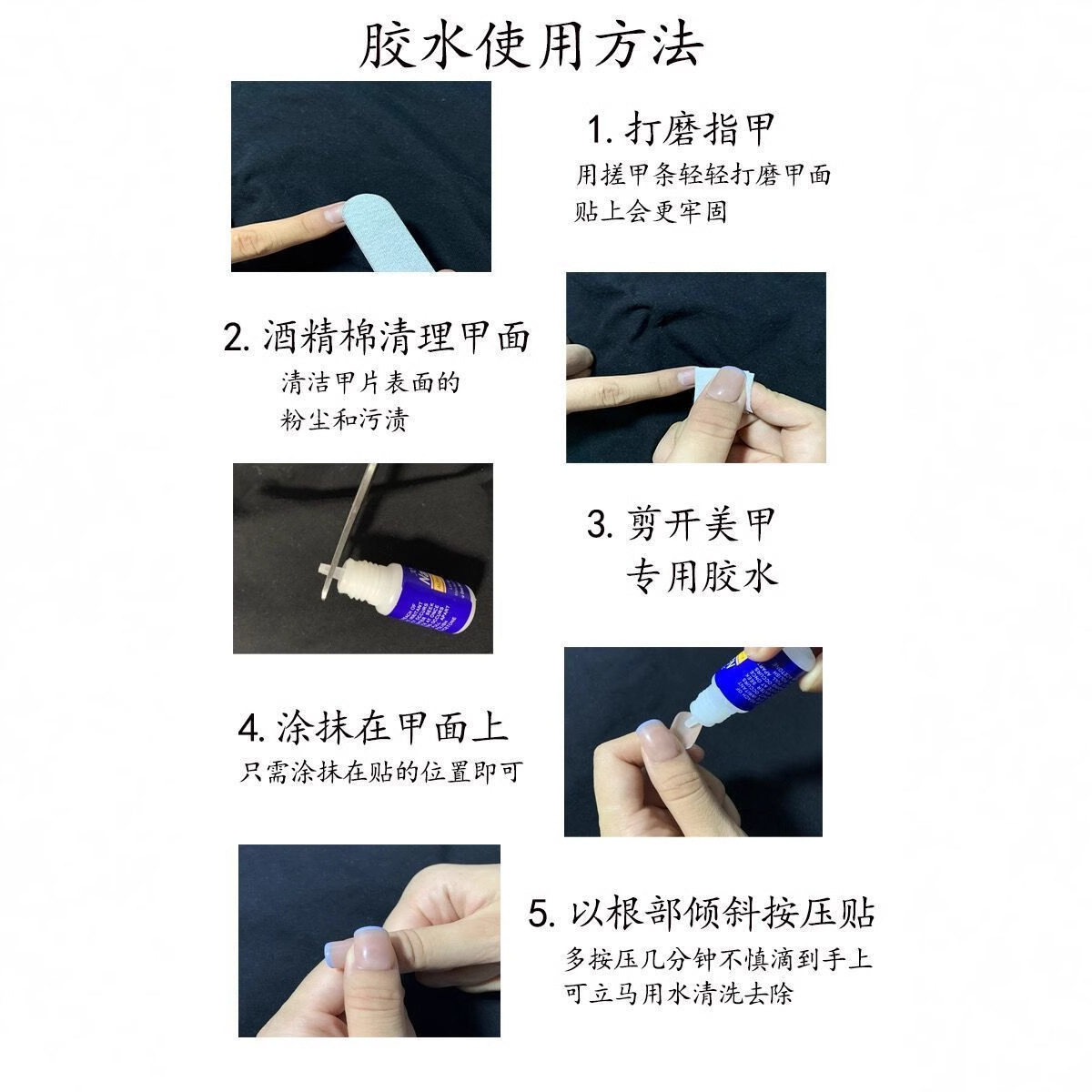 胶水使用方法

1. 打磨指甲
用搓甲条轻轻打磨甲面
贴上会更牢固

2. 酒精棉清理甲面
清洁甲片表面的
粉尘和污渍

3. 剪开美甲
专用胶水

4. 涂抹在甲面上
只需涂抹在贴的位置即可

5. 以根部倾斜按压贴
多按压几分钟不慎滴到手上
可立马用水清洗去除