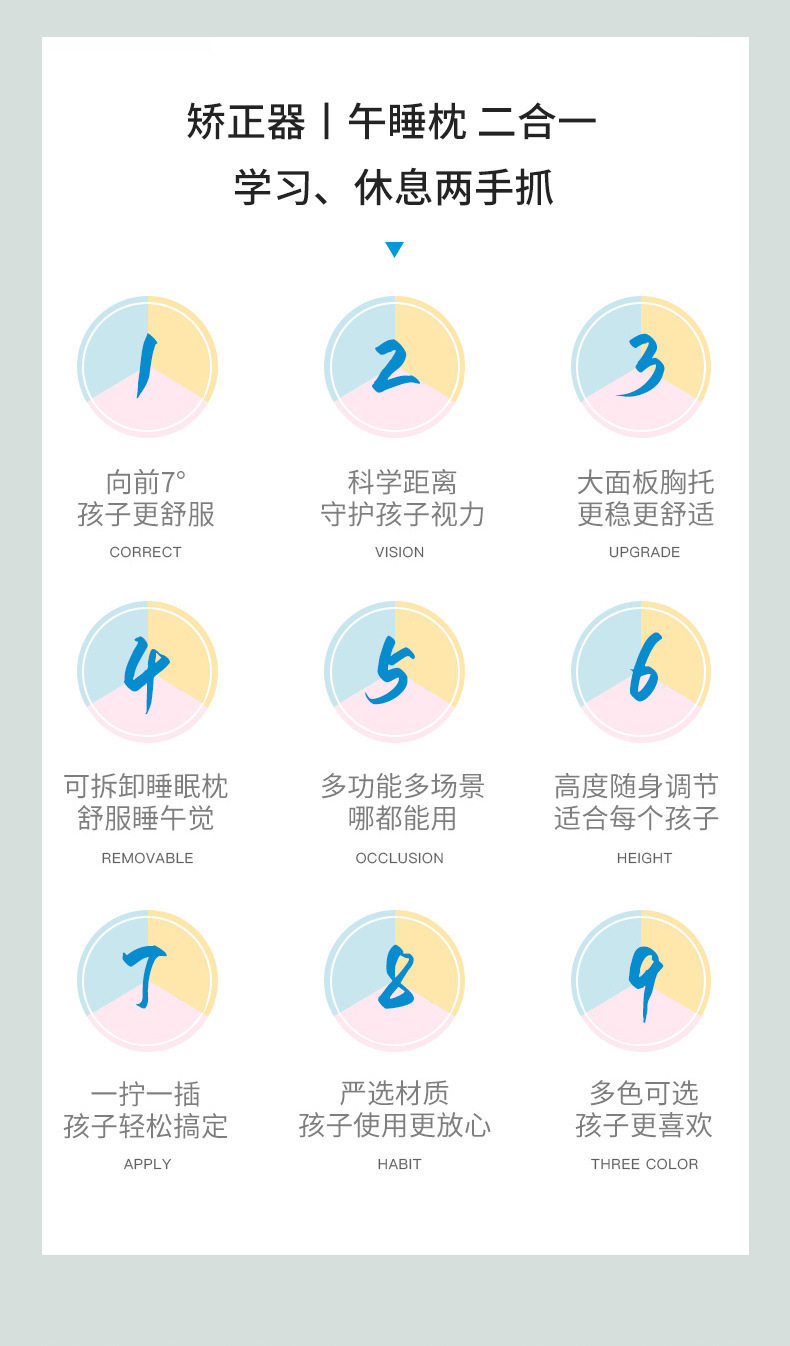 矫正器丨午睡枕 二合一
学习、休息两手抓

1
向前7°
孩子更舒服
CORRECT

2
科学距离
守护孩子视力
VISION

3
大面板胸托
更稳更舒适
UPGRADE

4
可拆卸睡眠枕
舒服睡午觉
REMOVABLE

5
多功能多场景
哪都能用
OCCLUSION

6
高度随身调节
适合每个孩子
HEIGHT

7
一拧一插
孩子轻松搞定
APPLY

8
严选材质
孩子使用更放心
HABIT

9
多色可选
孩子更喜欢
THREE COLOR