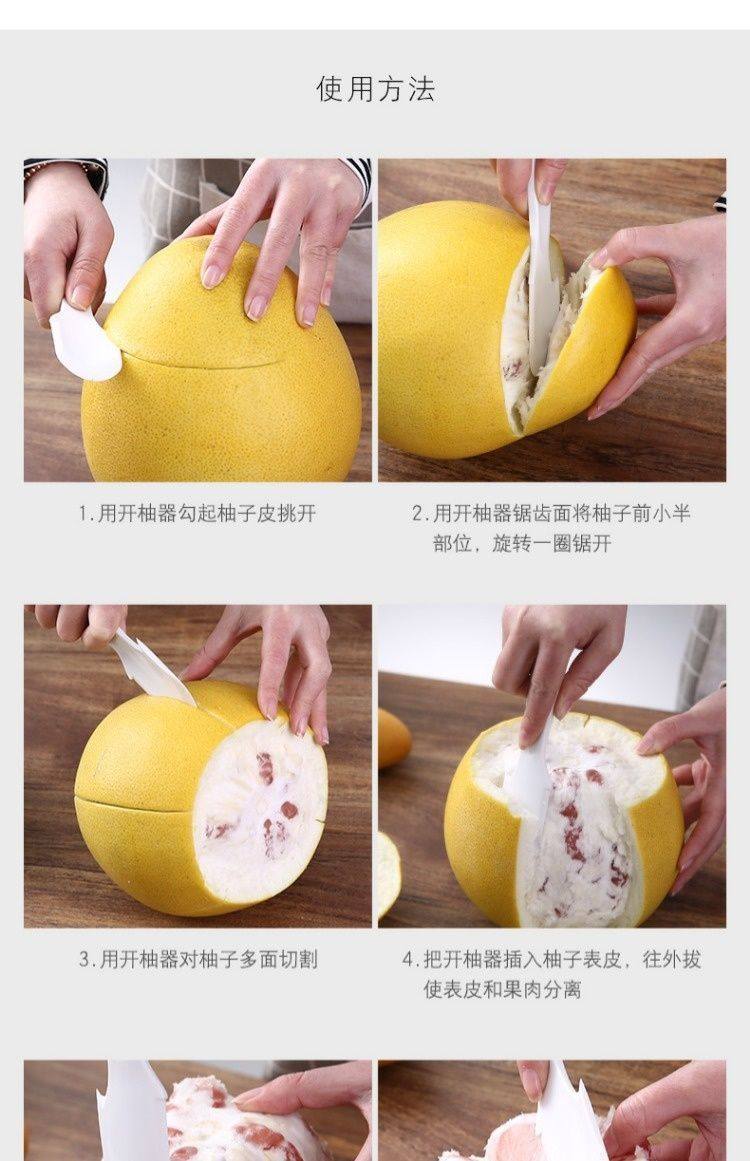 使用方法

1.用开柚器勾起柚子皮挑开

2.用开柚器锯齿面将柚子前小半部位，旋转一圈锯开

3.用开柚器对柚子多面切割

4.把开柚器插入柚子表皮，往外拔使表皮和果肉分离