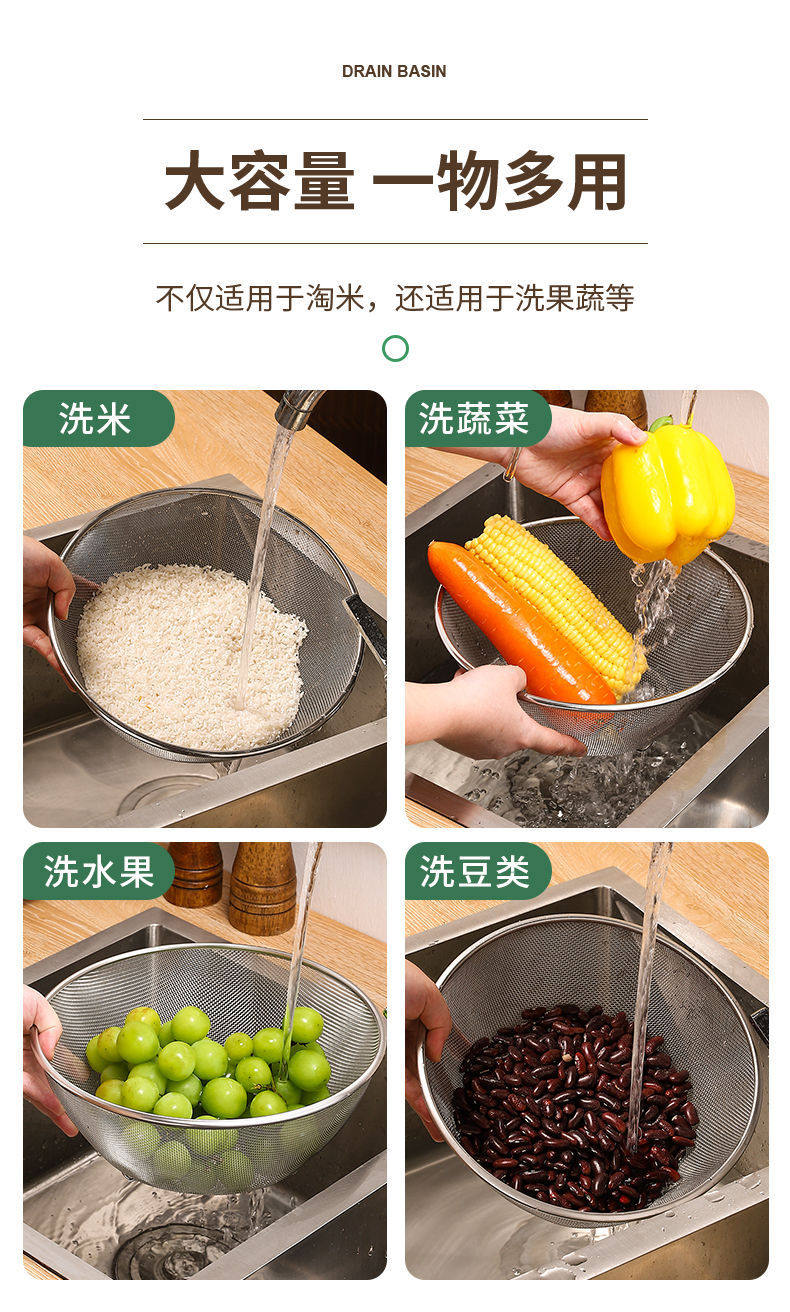 DRAIN BASIN

大容量 一物多用

不仅适用于淘米，还适用于洗果蔬等

洗米

洗蔬菜

洗水果

洗豆类