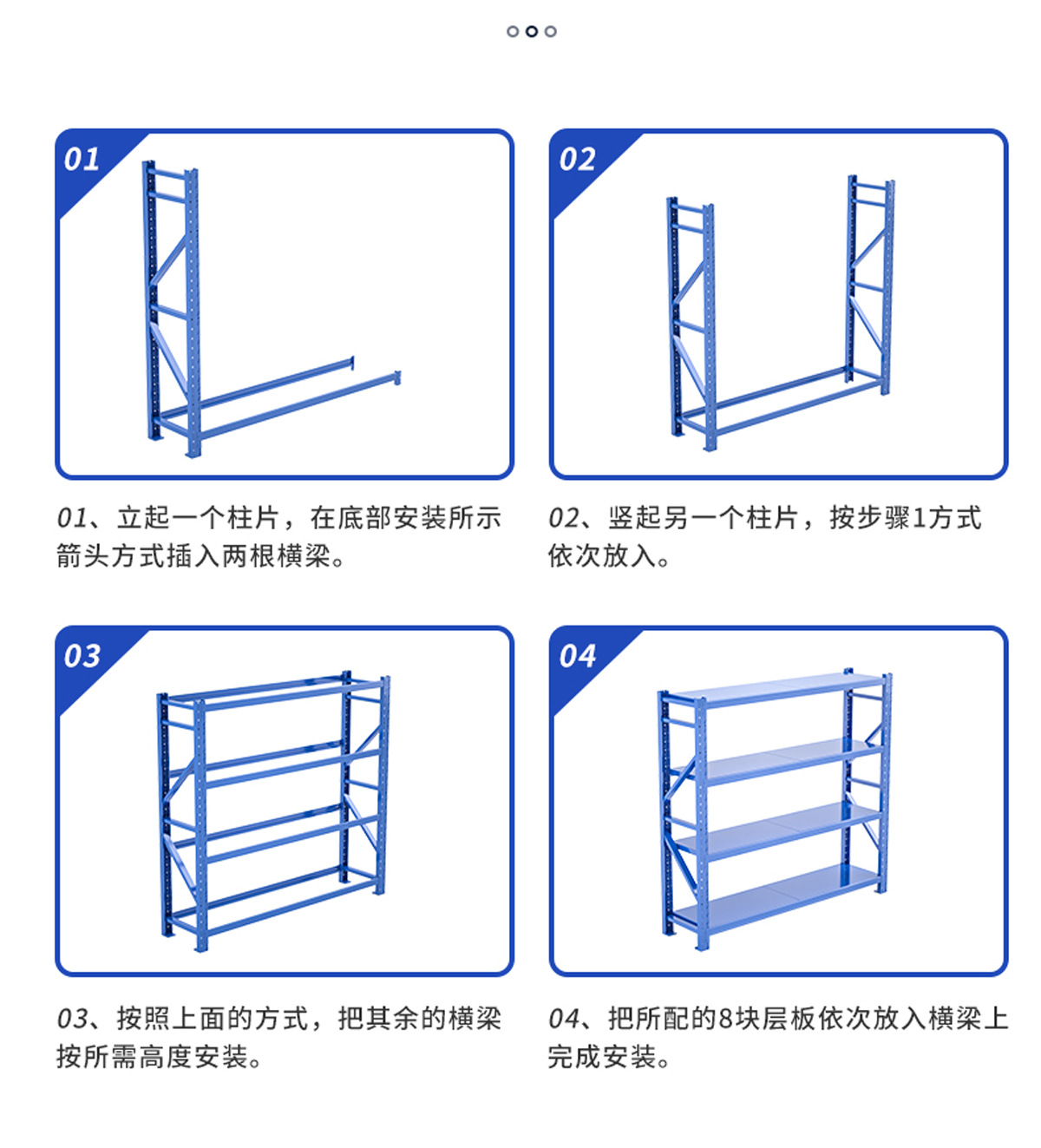 01

01、立起一个柱片，在底部安装所示箭头方式插入两根横梁。

02

02、竖起另一个柱片，按步骤1方式依次放入。

03

03、按照上面的方式，把其余的横梁按所需高度安装。

04

04、把所配的8块层板依次放入横梁上完成安装。