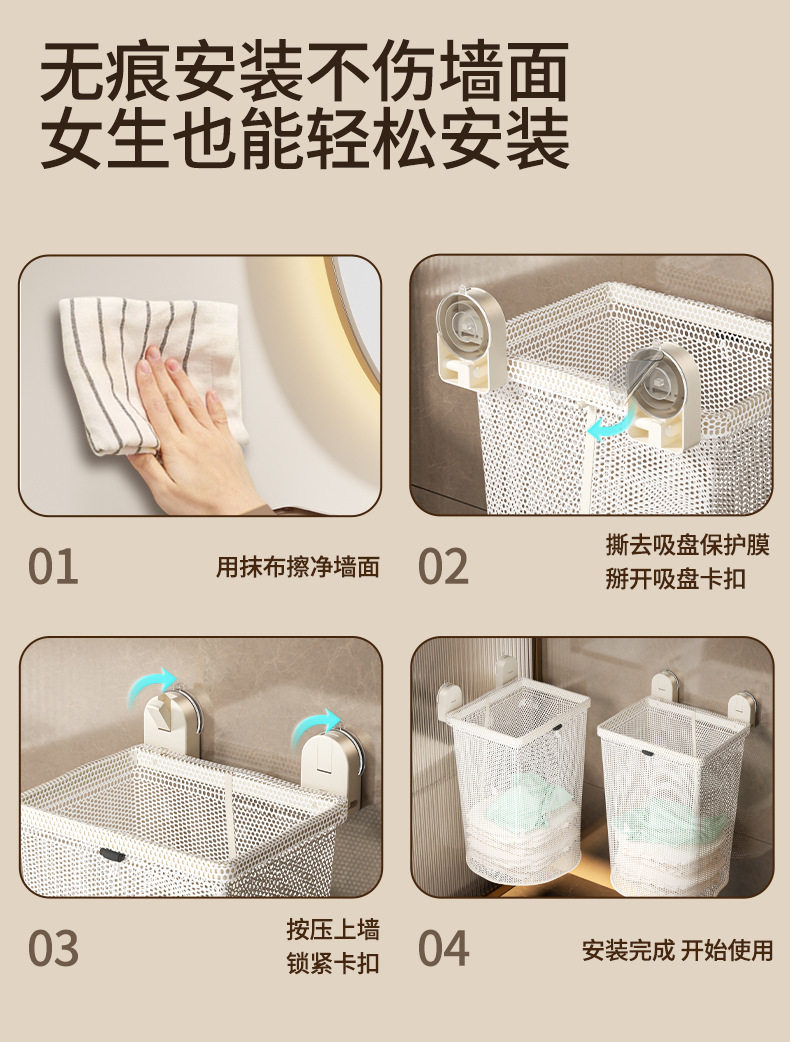 无痕安装不伤墙面
女生也能轻松安装

01 用抹布擦净墙面

02 撕去吸盘保护膜
掰开吸盘卡扣

03 按压上墙
锁紧卡扣

04 安装完成 开始使用