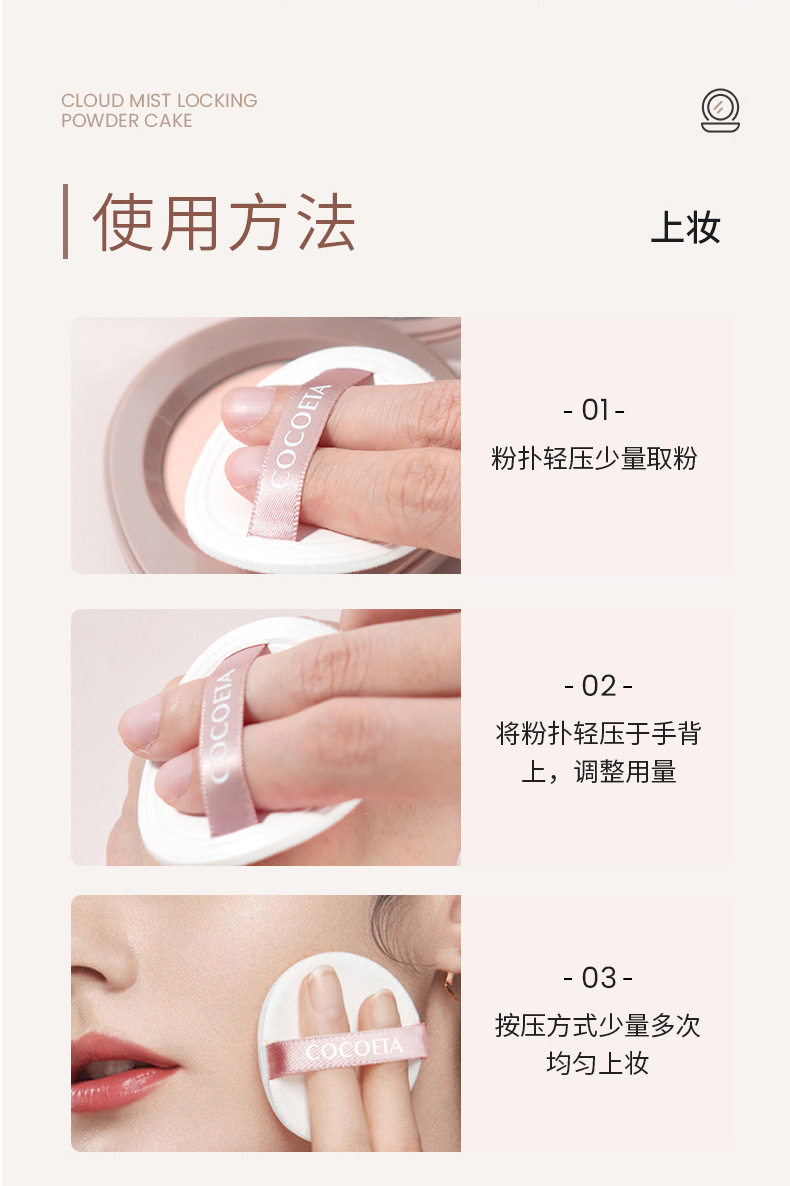 CLOUD MIST LOCKING
POWDER CAKE

使用方法

上妆

COCOEIA

- 01 -
粉扑轻压少量取粉

COCOEIA

- 02 -
将粉扑轻压于手背上，调整用量

COCOEIA

- 03 -
按压方式少量多次均匀上妆