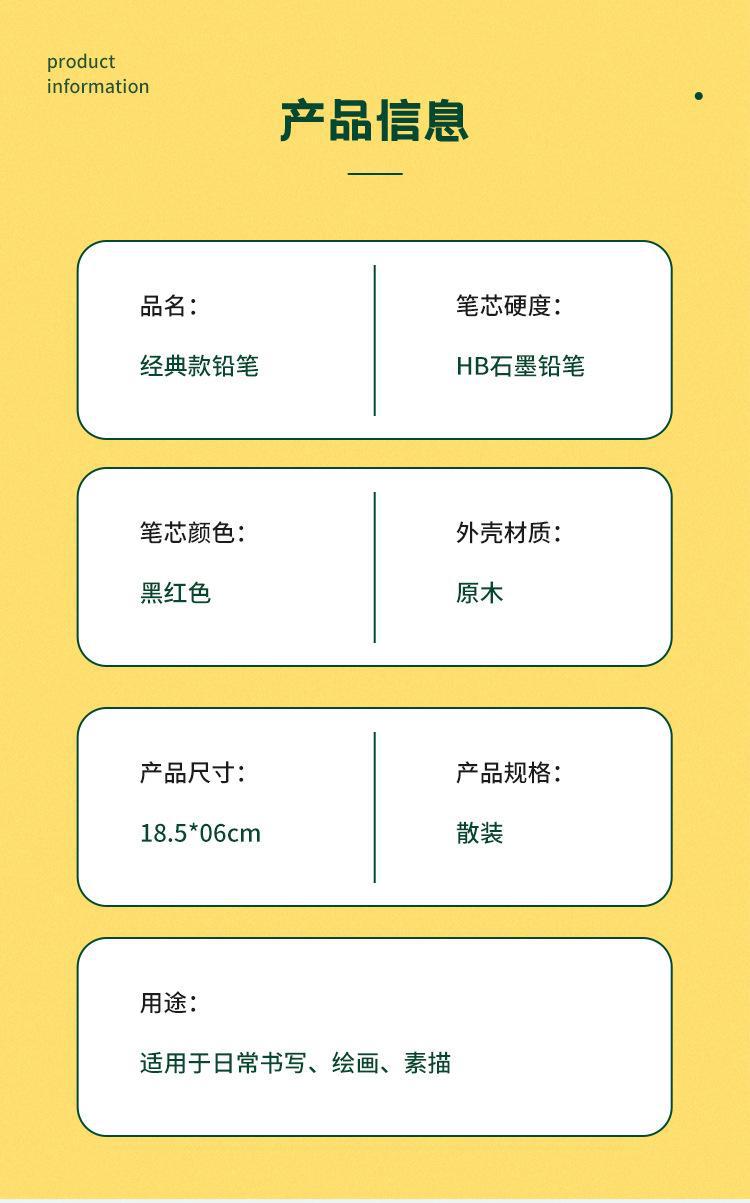 product
information

产品信息

品名:

经典款铅笔

笔芯硬度:

HB石墨铅笔

笔芯颜色:

黑红色

外壳材质:

原木

产品尺寸:

18.5*06cm

产品规格:

散装

用途:

适用于日常书写、绘画、素描