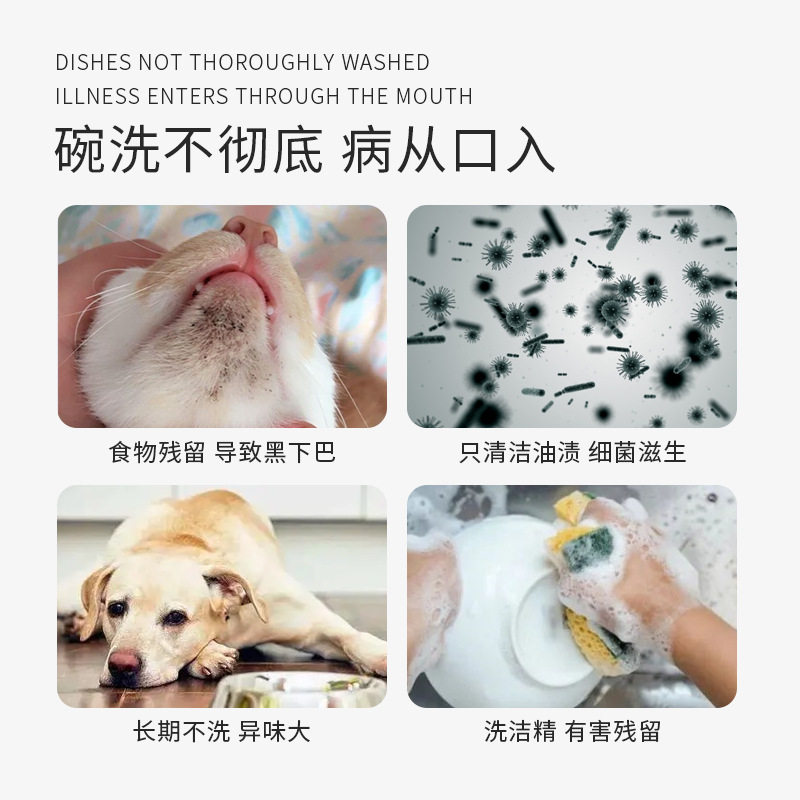 DISHES NOT THOROUGHLY WASHED
ILLNESS ENTERS THROUGH THE MOUTH

碗洗不彻底 病从口入

食物残留 导致黑下巴

只清洁油渍 细菌滋生

长期不洗 异味大

洗洁精 有害残留