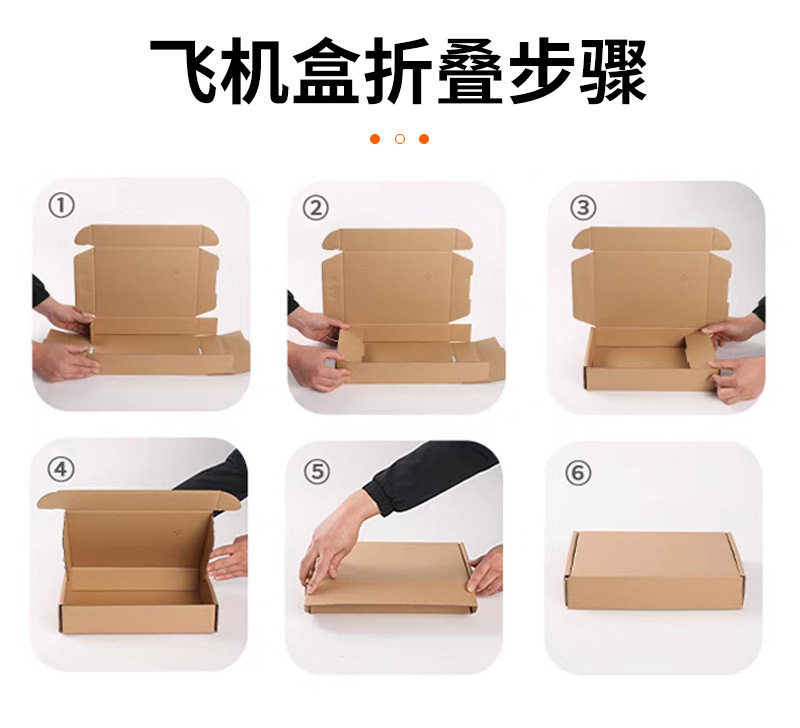 飞机盒折叠步骤

①

②

③

④

⑤

⑥