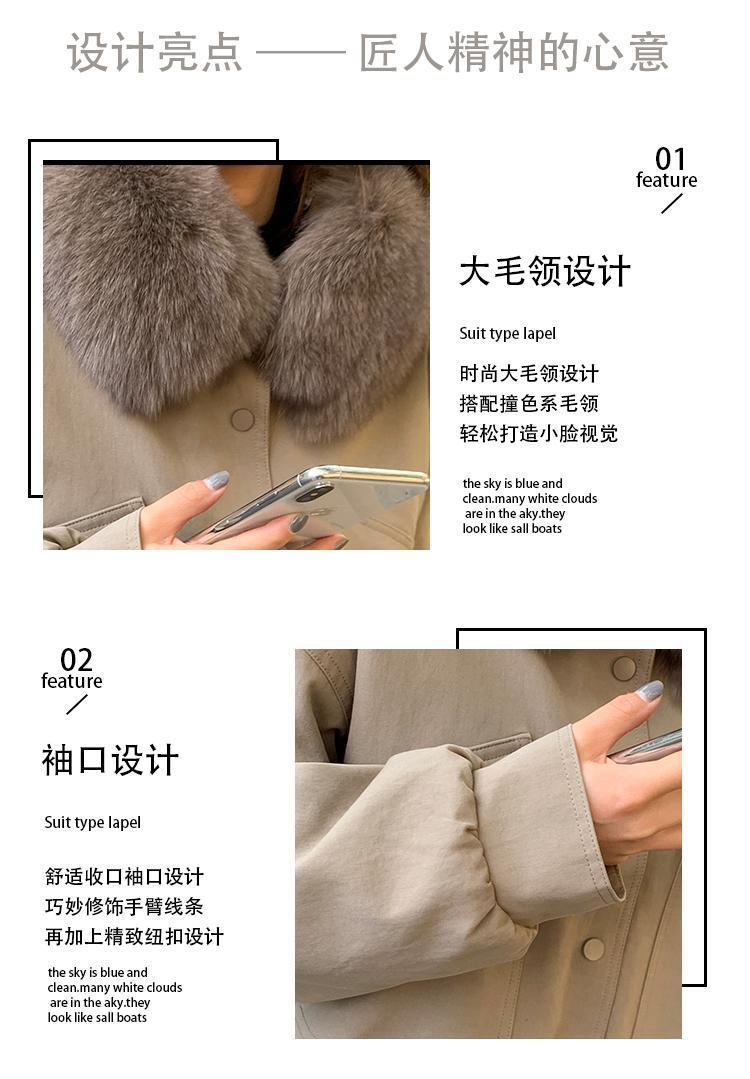 设计亮点 —— 匠人精神的心意

01
feature

大毛领设计

Suit type lapel

时尚大毛领设计
搭配撞色系毛领
轻松打造小脸视觉

the sky is blue and clean.many white clouds are in the aky.they look like sall boats

02
feature

袖口设计

Suit type lapel

舒适收口袖口设计
巧妙修饰手臂线条
再加上精致纽扣设计

the sky is blue and clean.many white clouds are in the aky.they look like sall boats